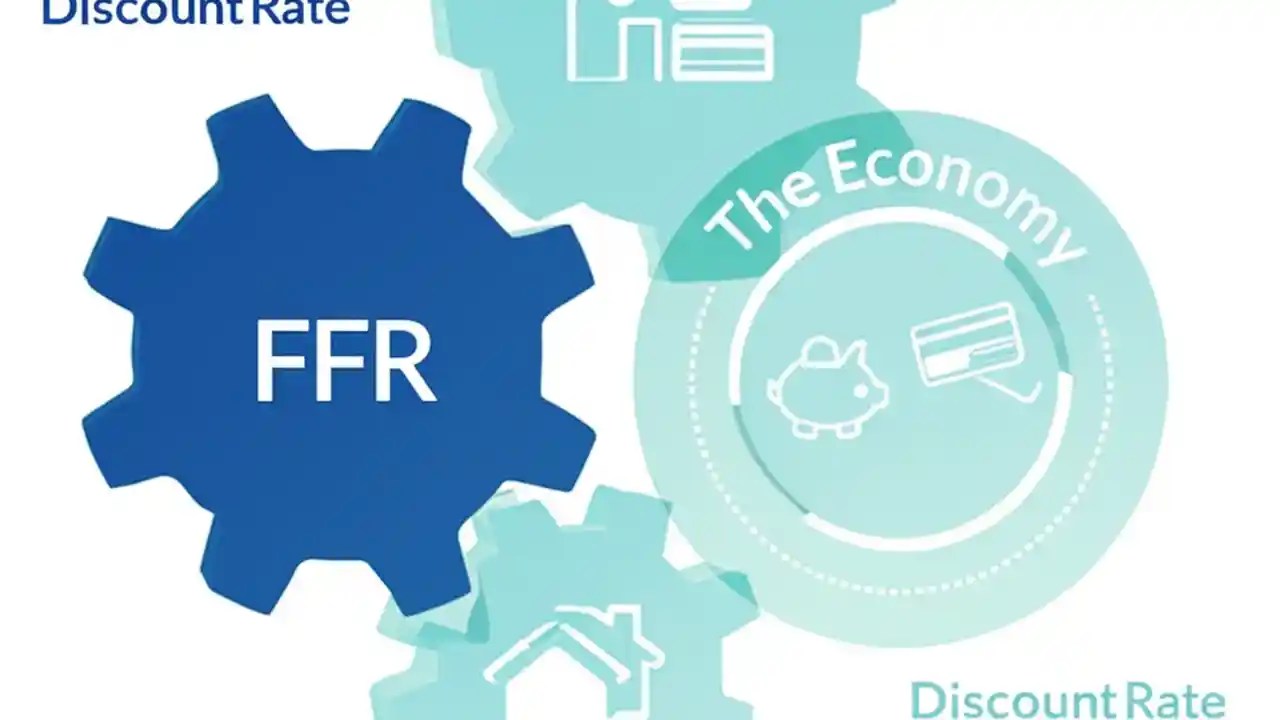 Discount Rate

FFR

The Economy

Discount Rate