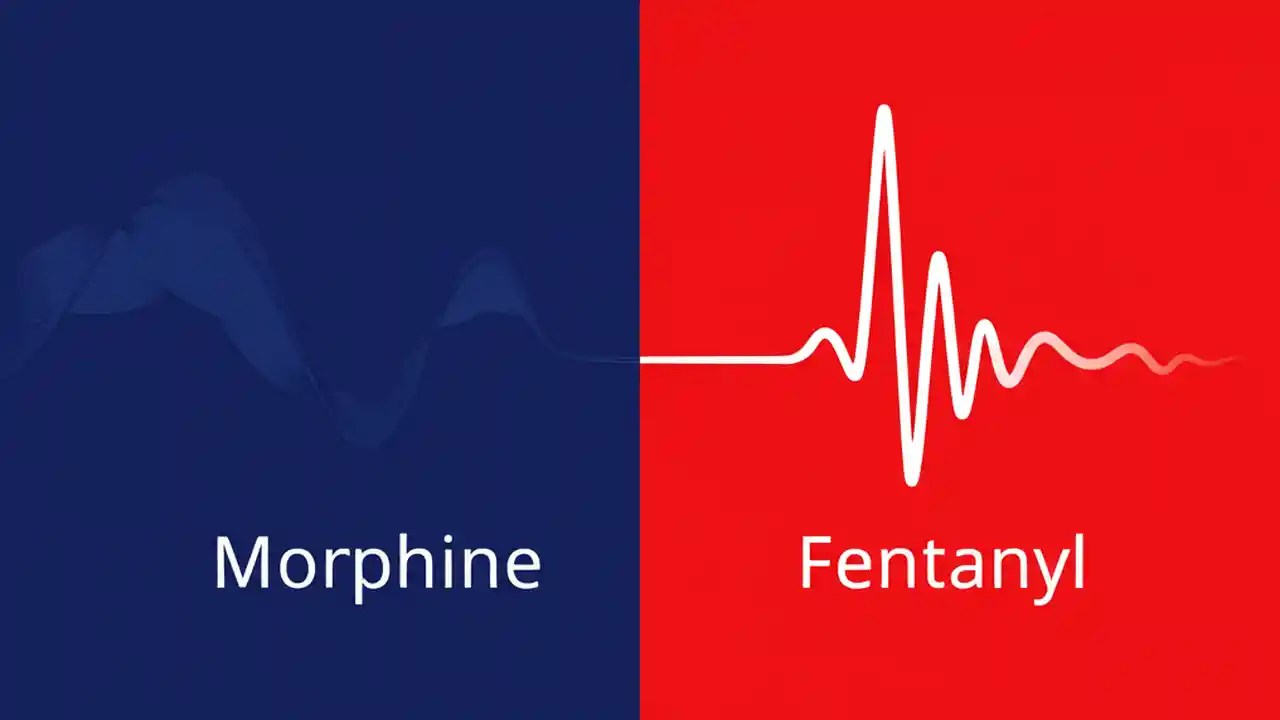 Morphine

Fentanyl