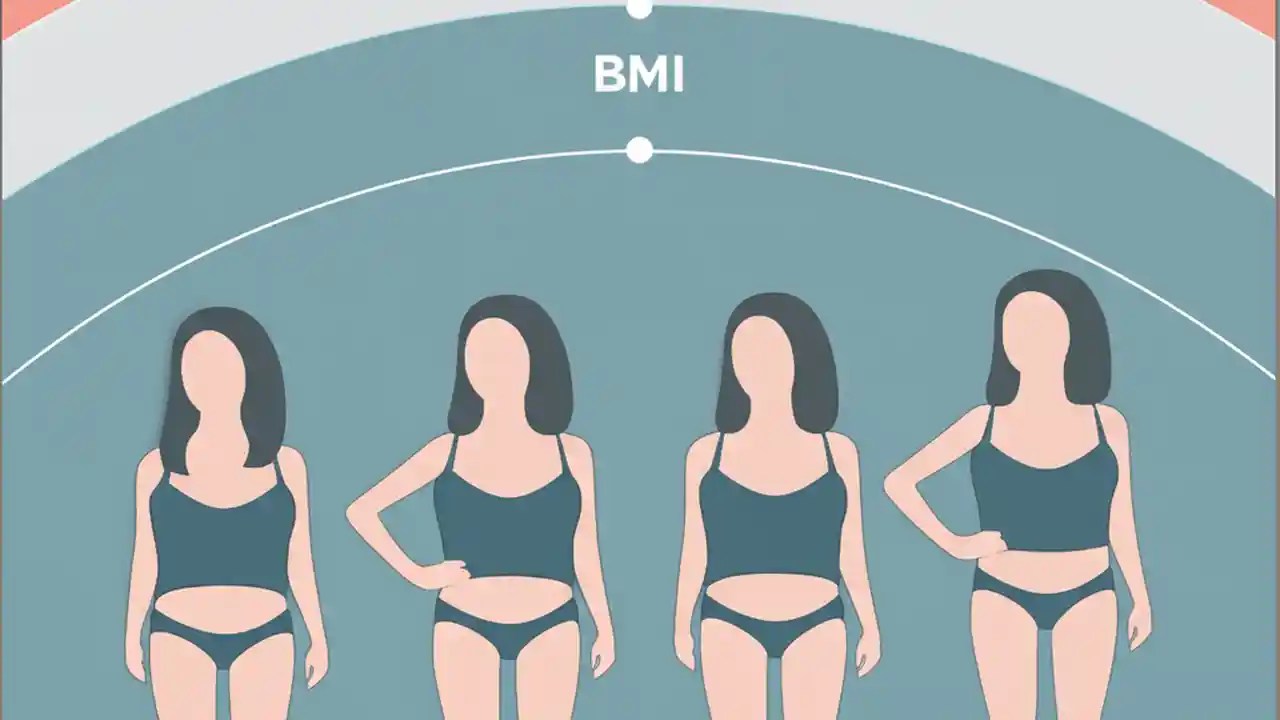 BMI