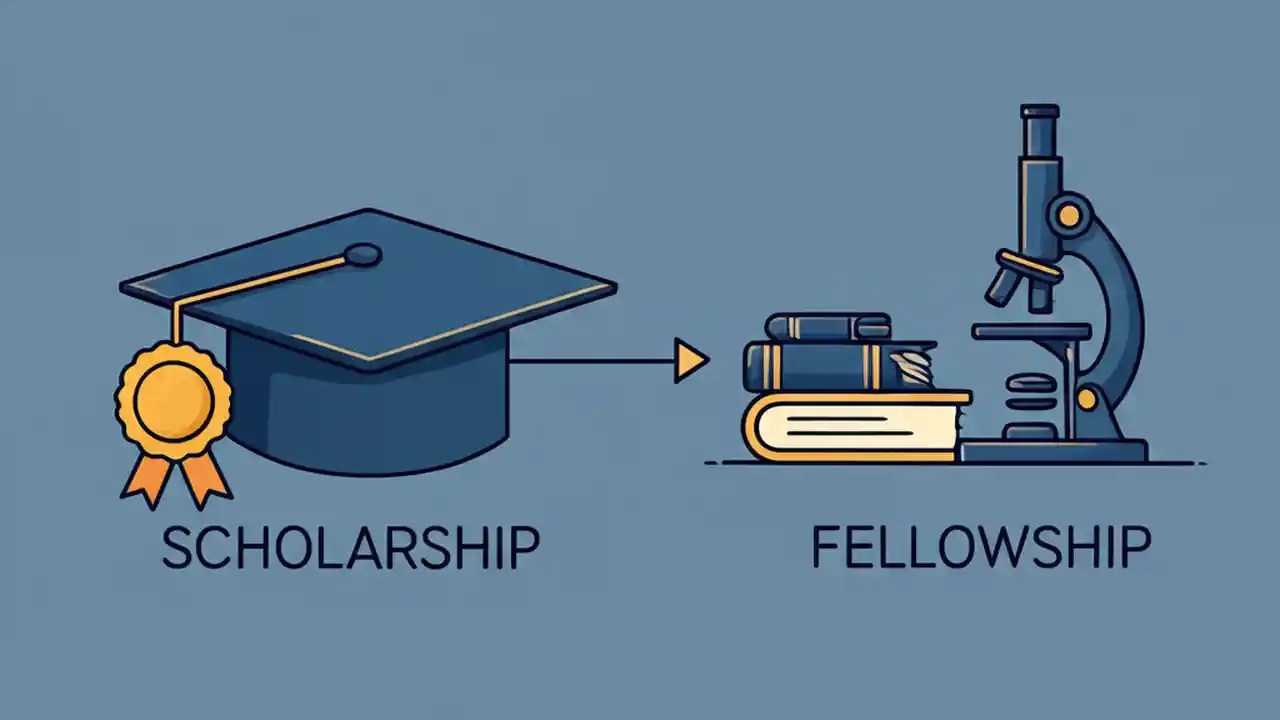 SCHOLARSHIP

FELLOWSHIP