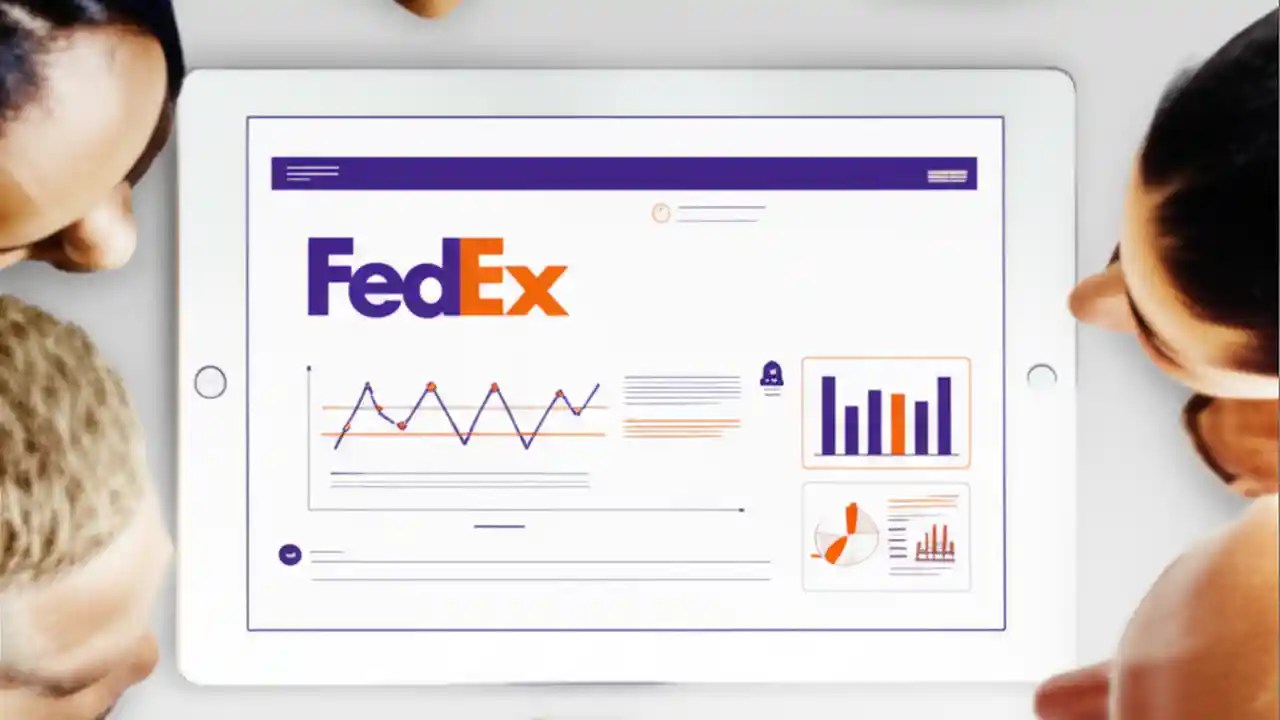 FedEx