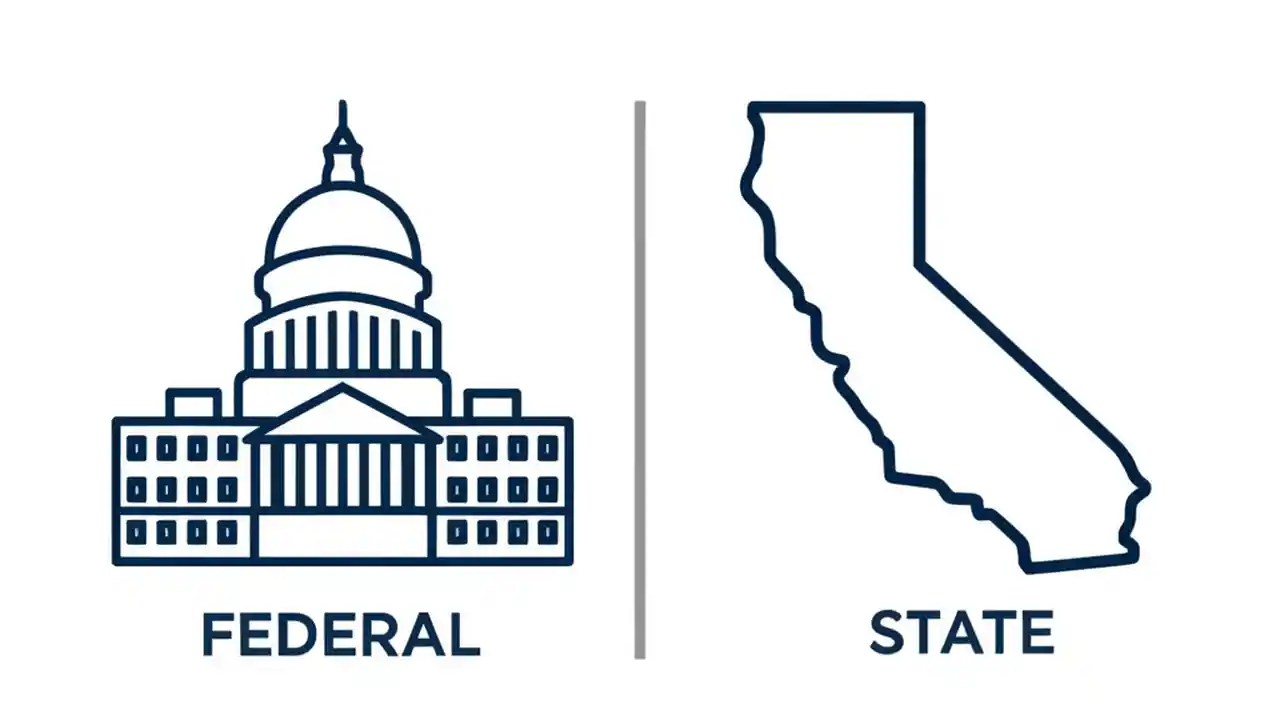 FEDERAL

STATE