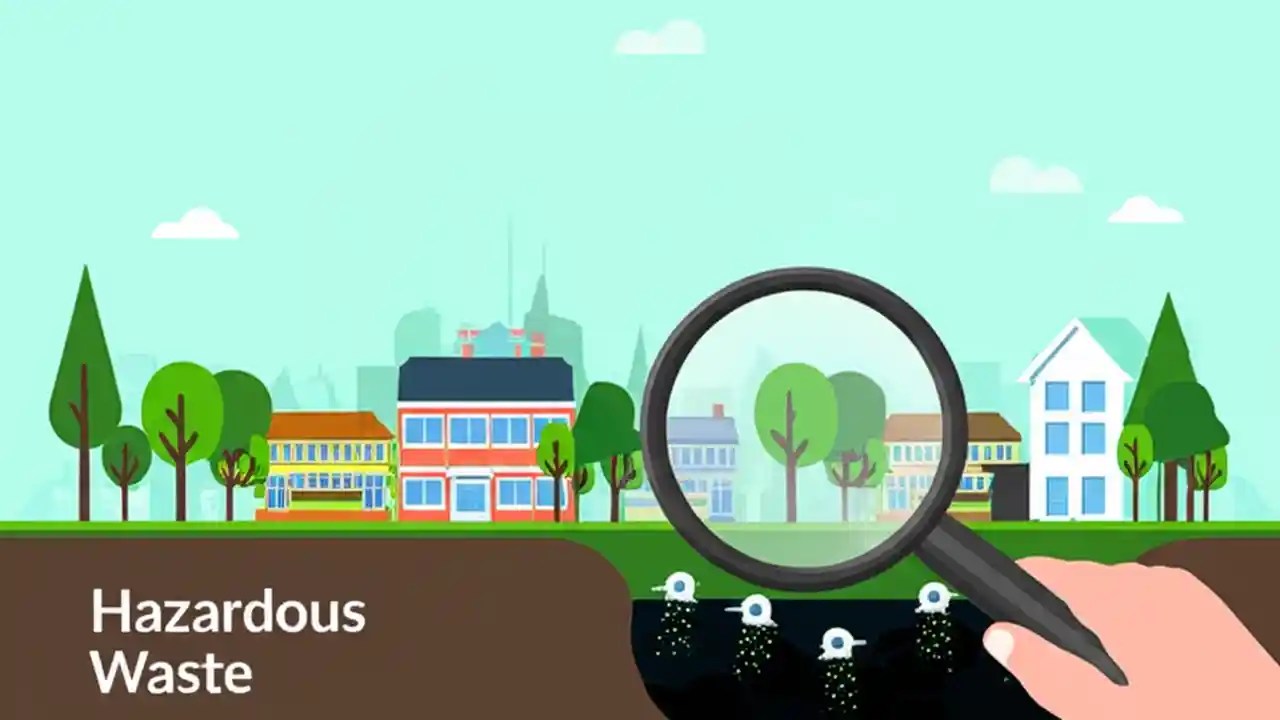 Hazardous Waste