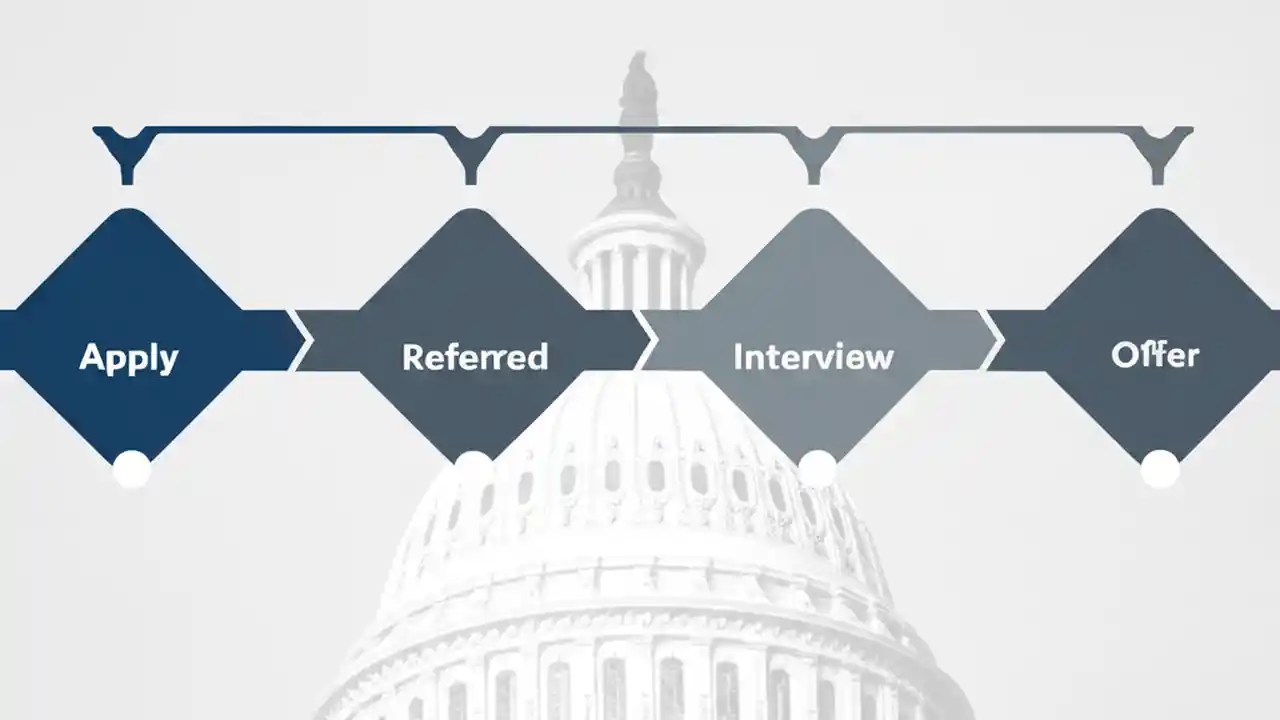 Apply

Referred

Interview

Offer