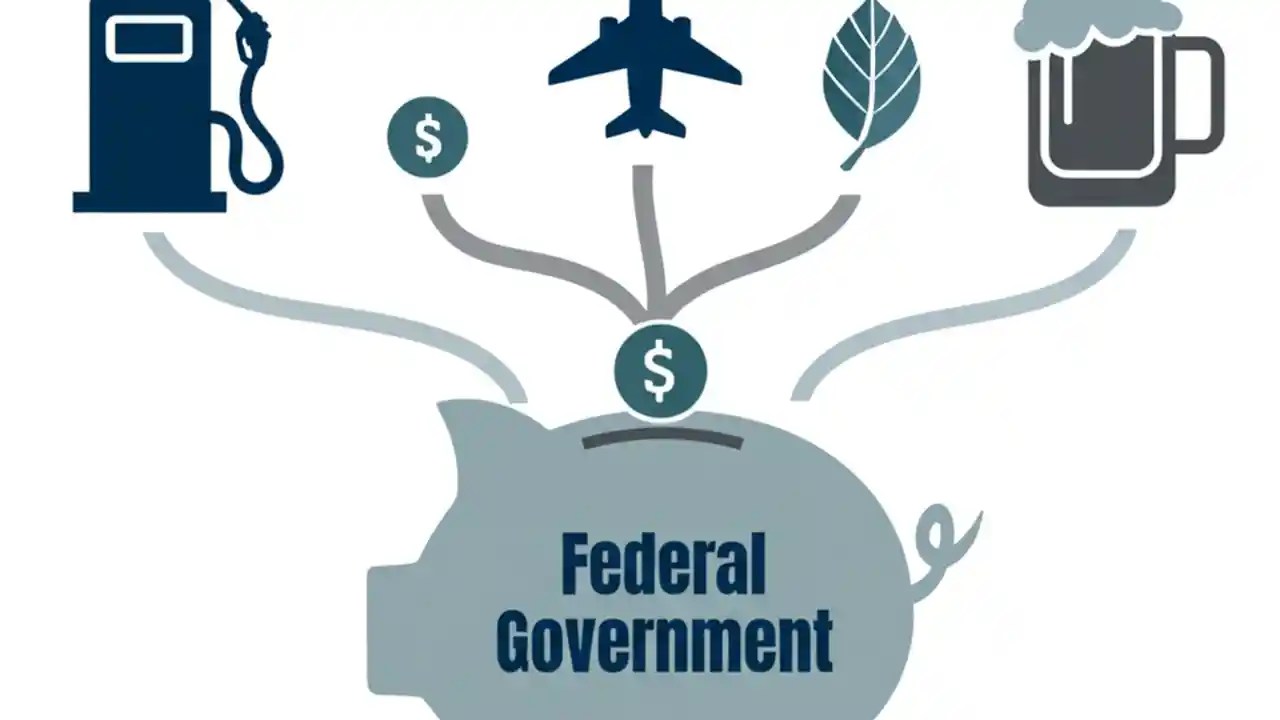 $

$

Federal Government