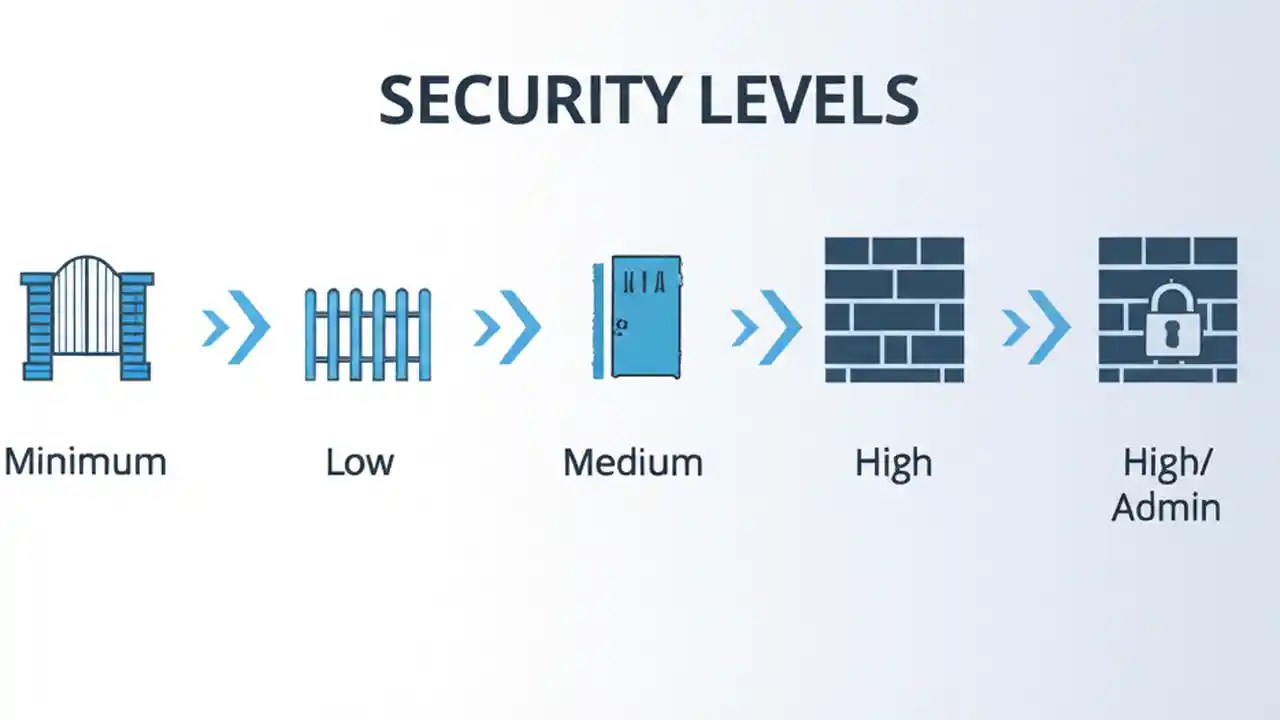 SECURITY LEVELS

Minimum

Low

Medium

High

High/
Admin