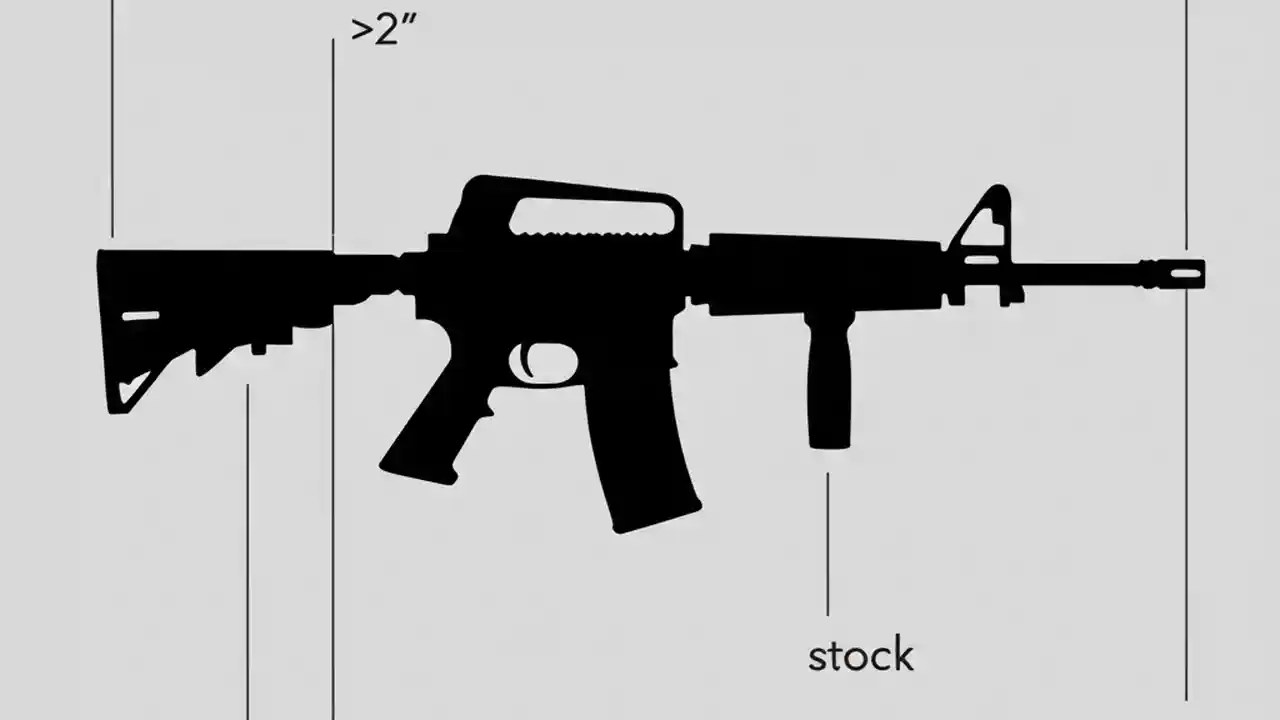 >2"

stock