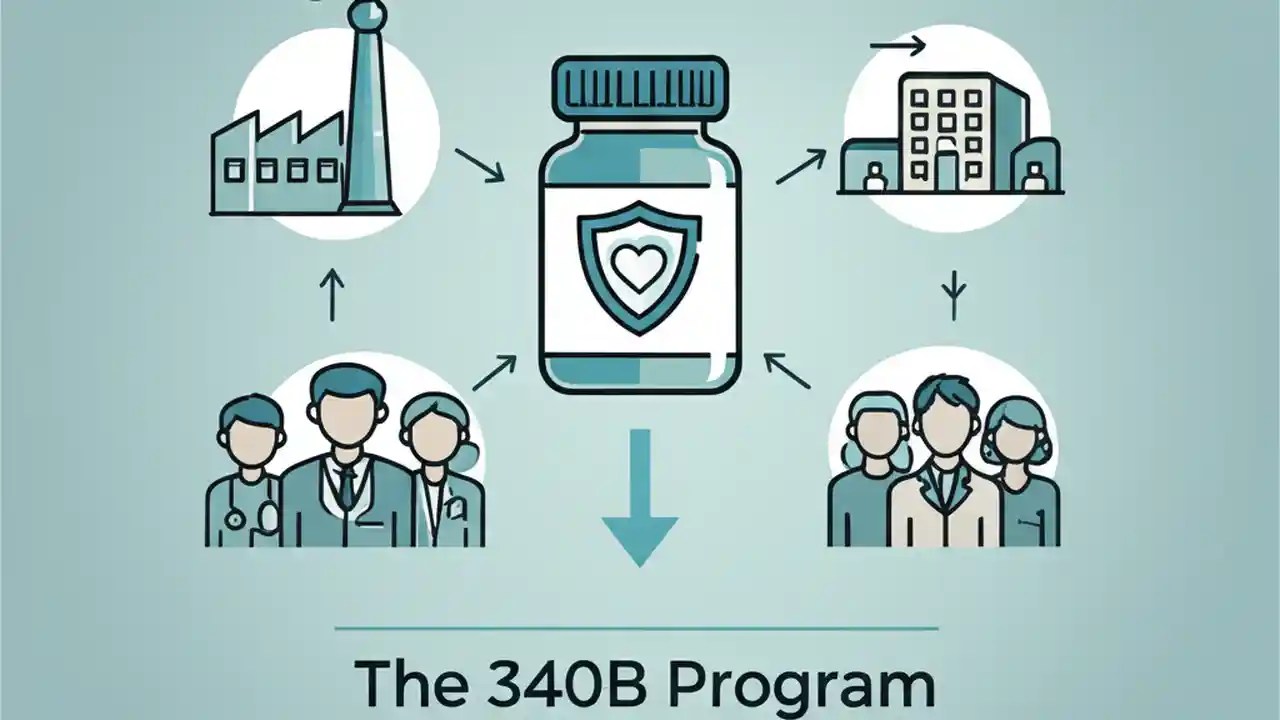 The 340B Program