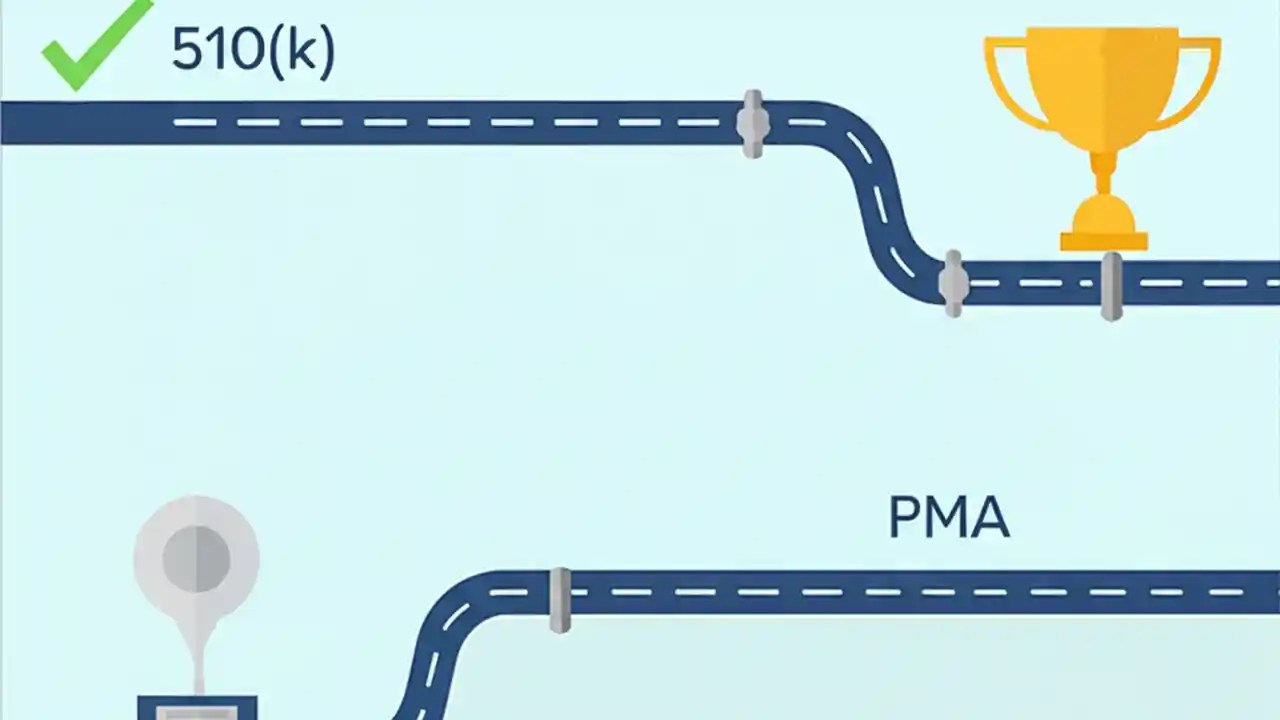 510(k)

PMA