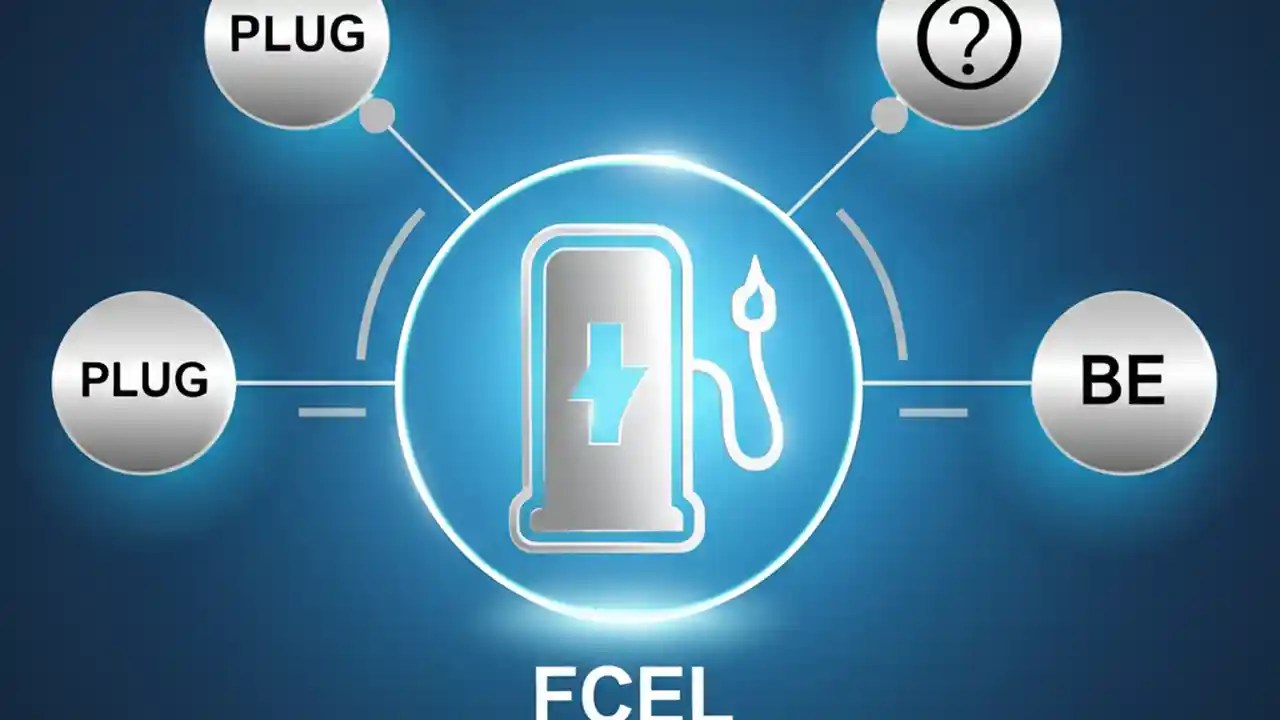 PLUG

?

PLUG

BE

FCEL