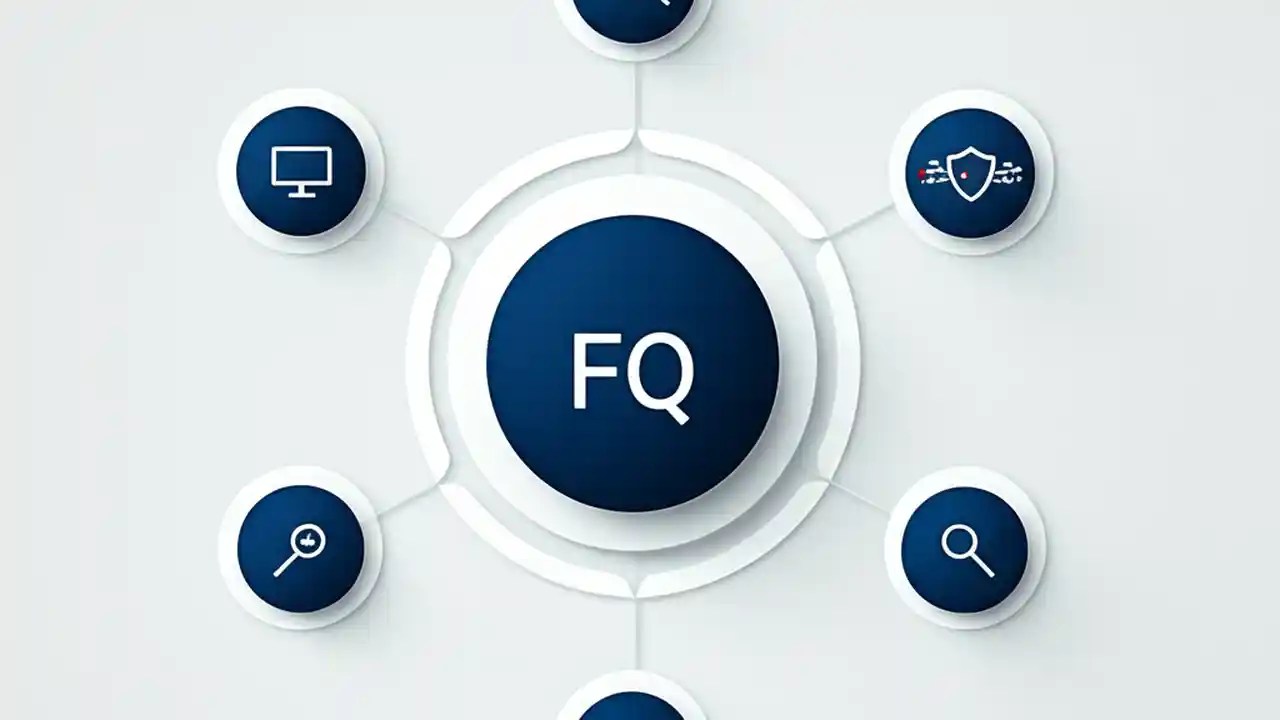 FQ