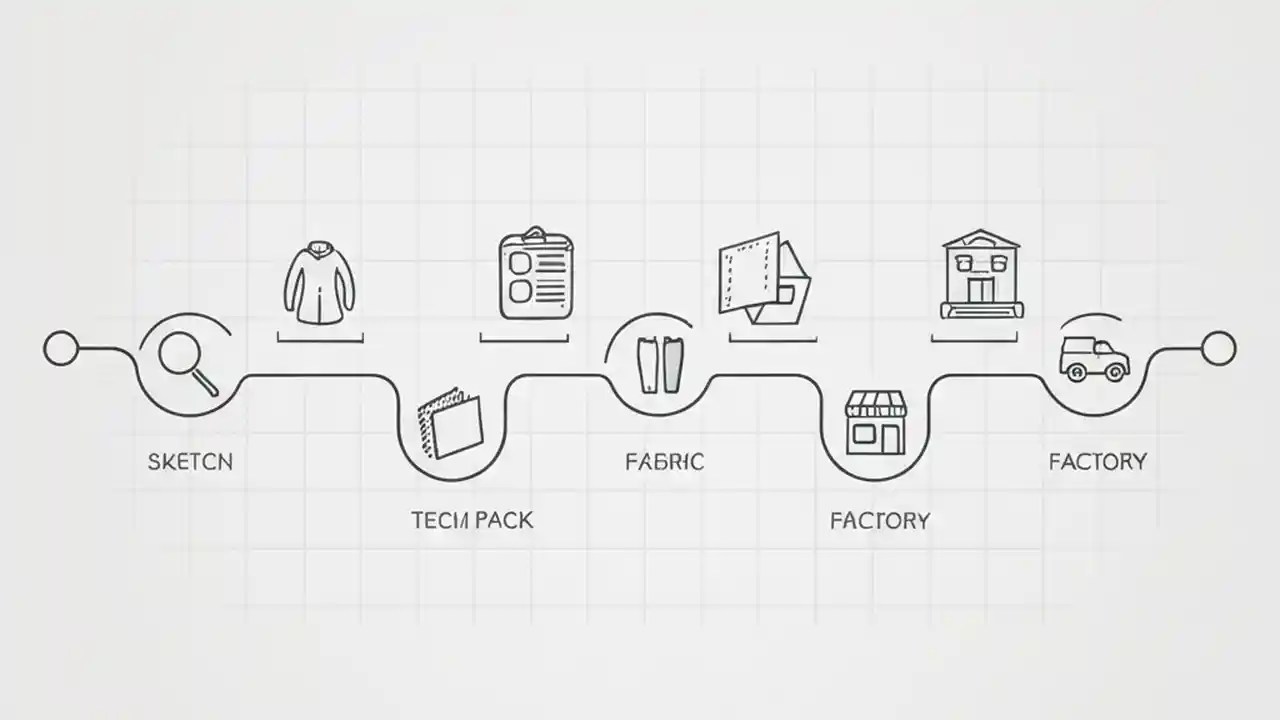 SKETCN

TECII PACK

FABRIC

FACTORY

FACTORY