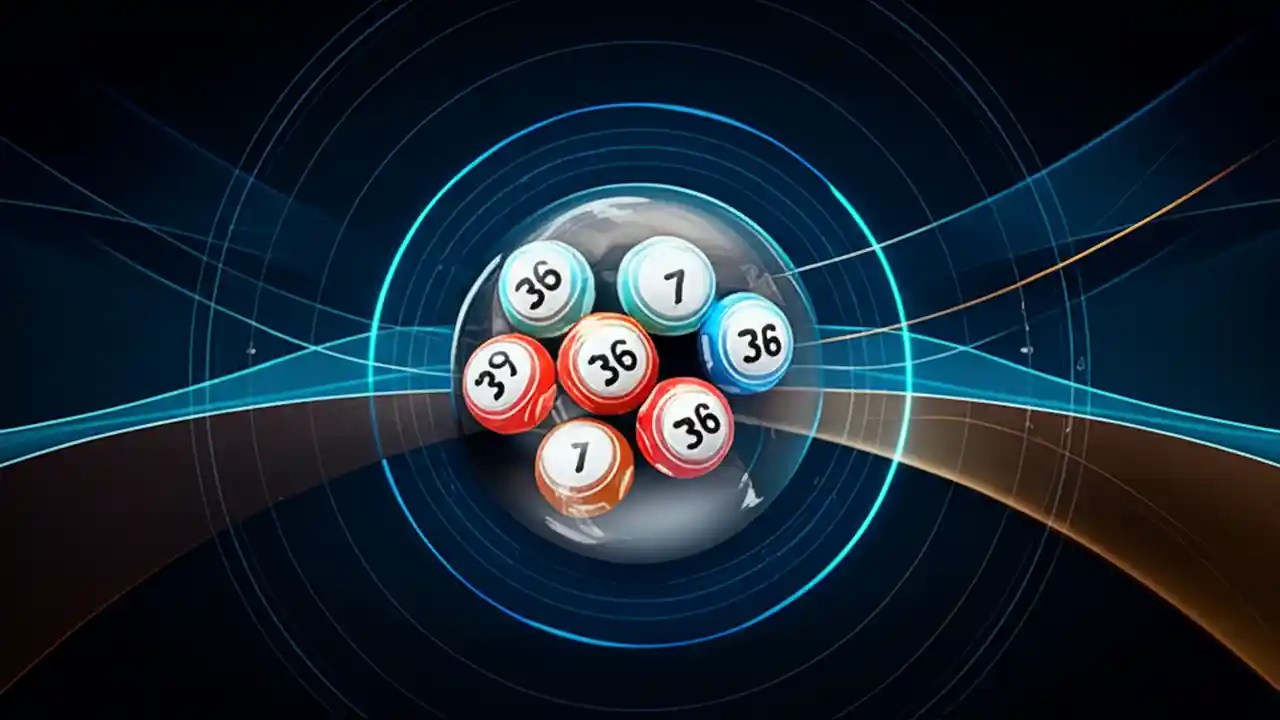 36
7
36
39
36
36
7