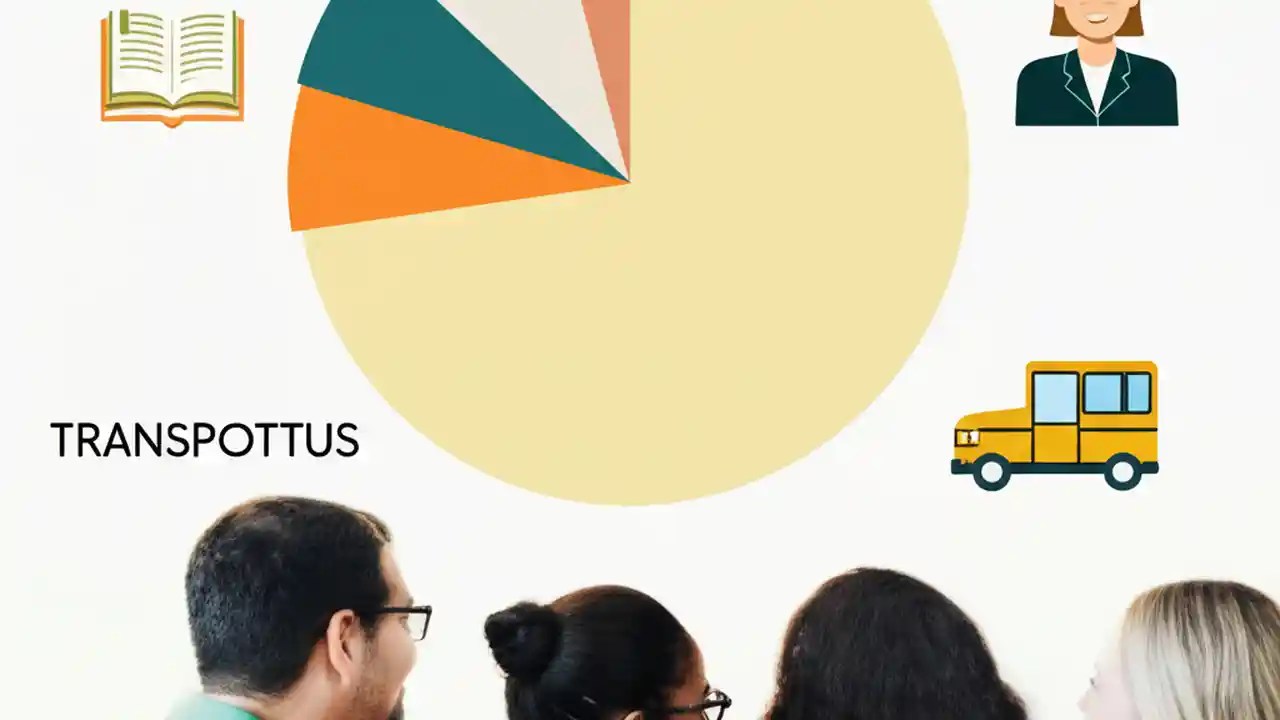 TRANSPOTTUS