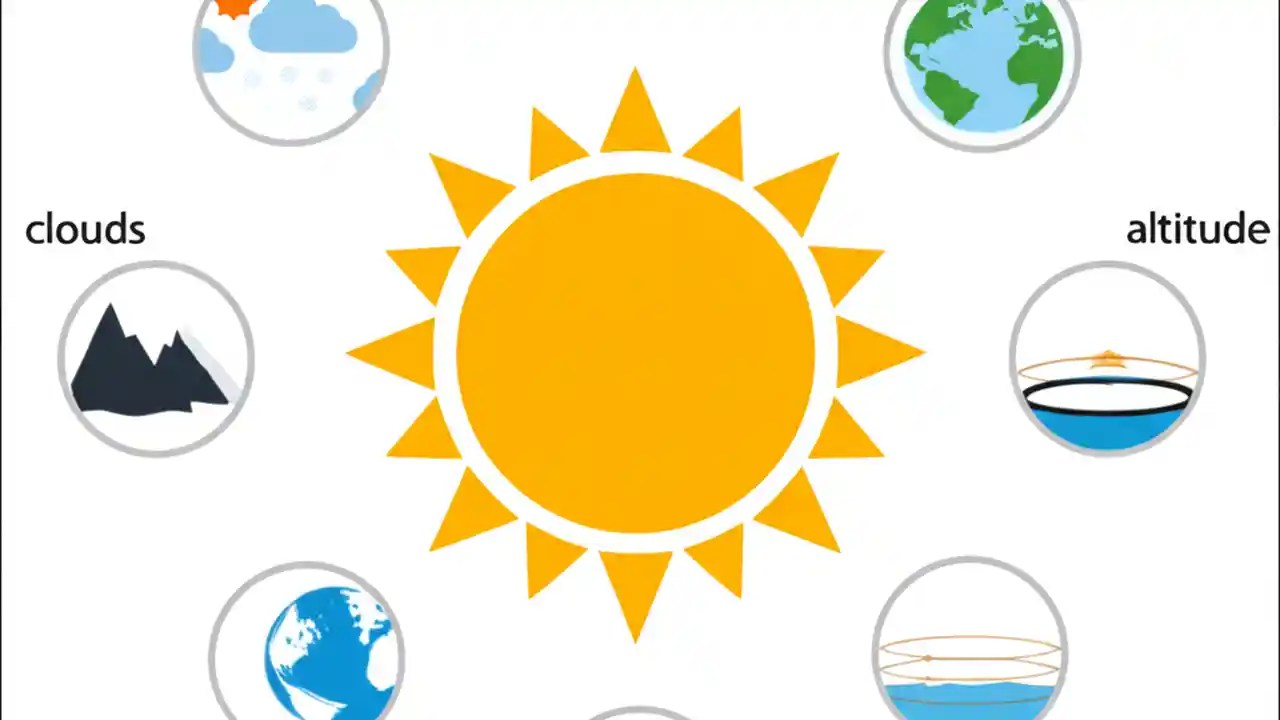 clouds

altitude