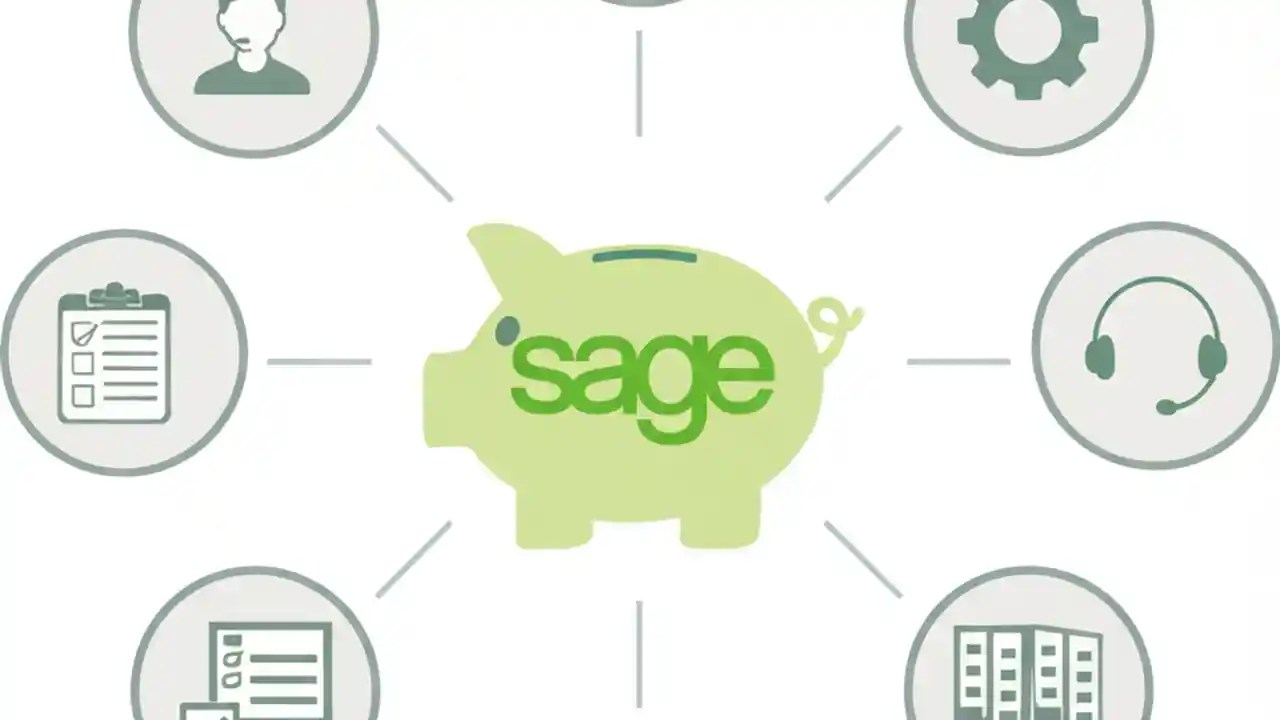 sage