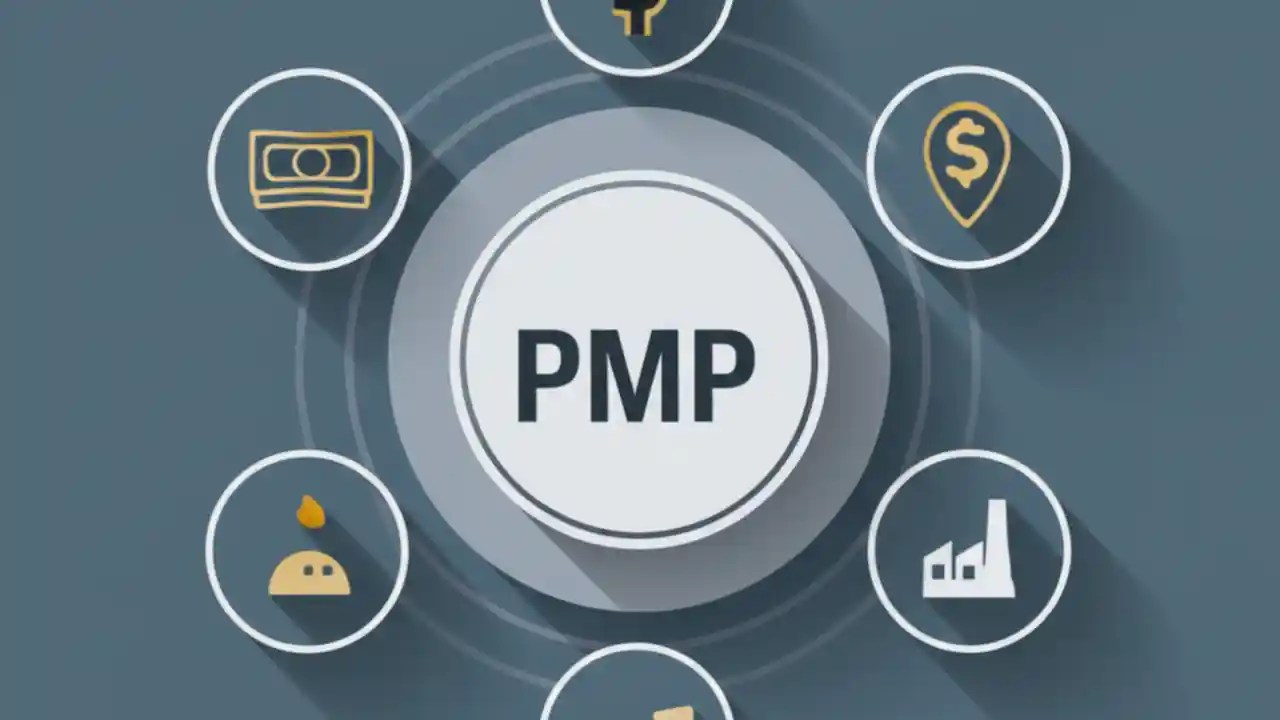 PMP

$