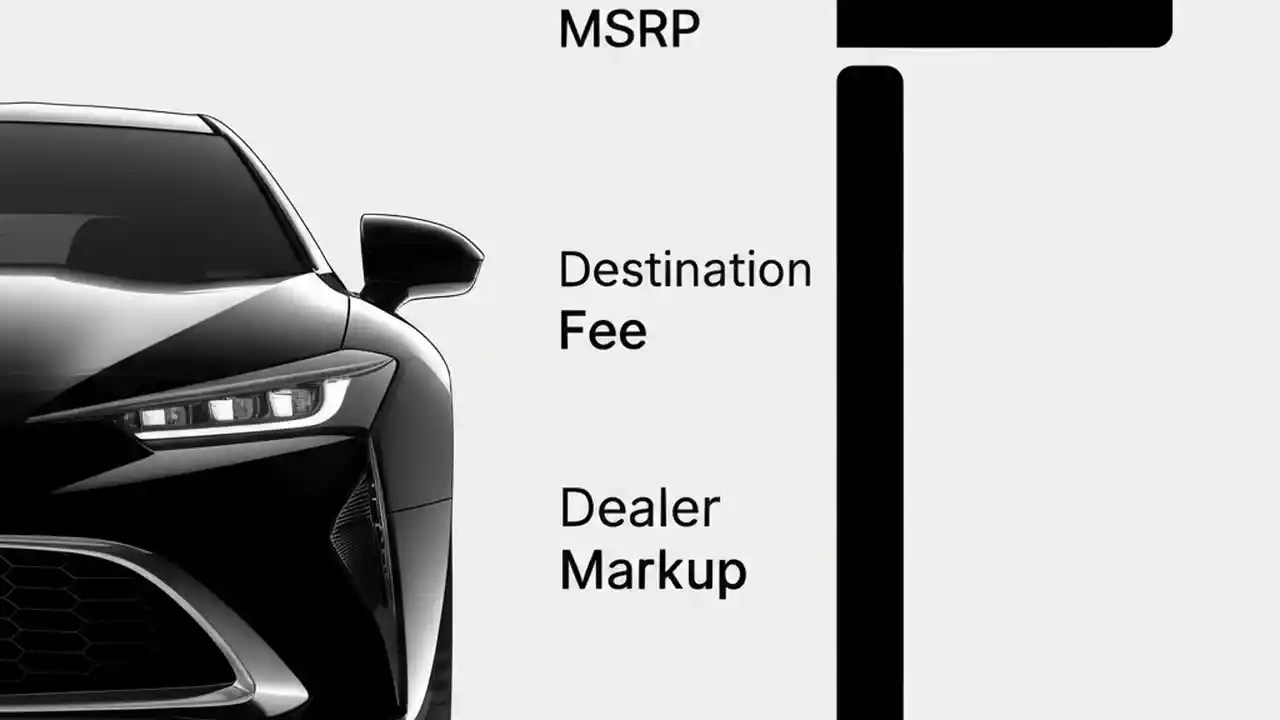 MSRP

Destination Fee

Dealer Markup