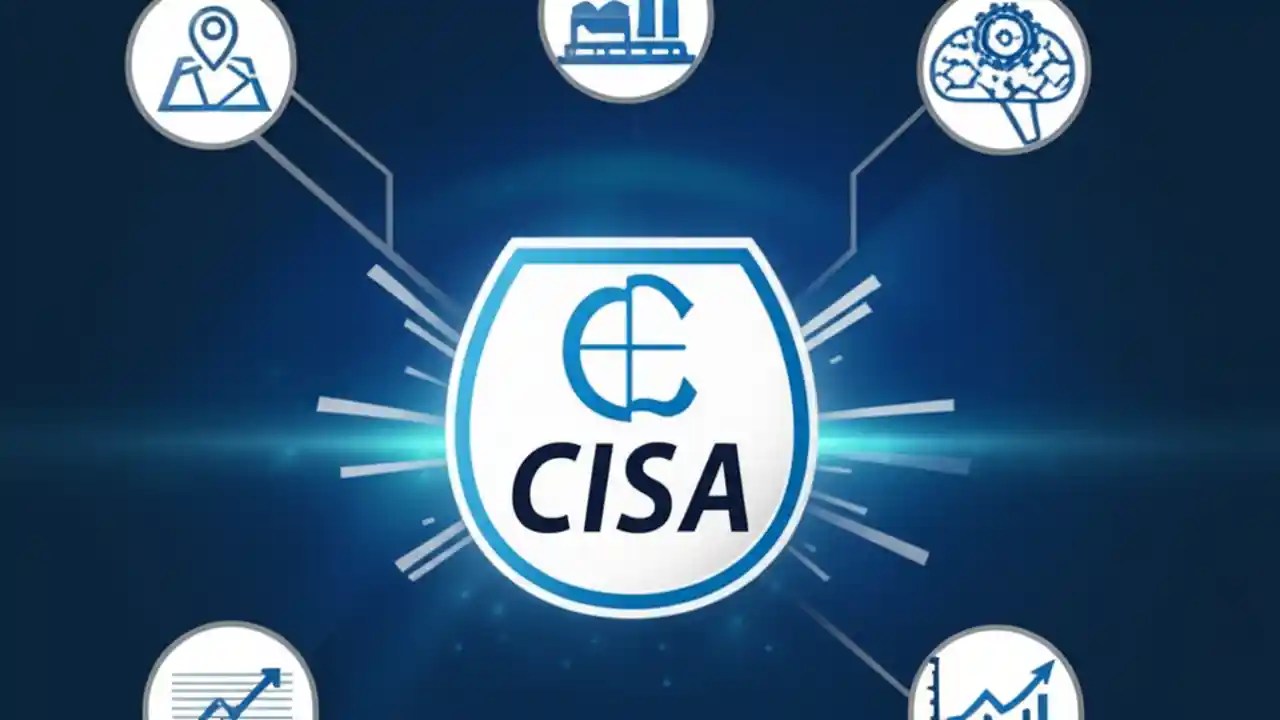 CISA