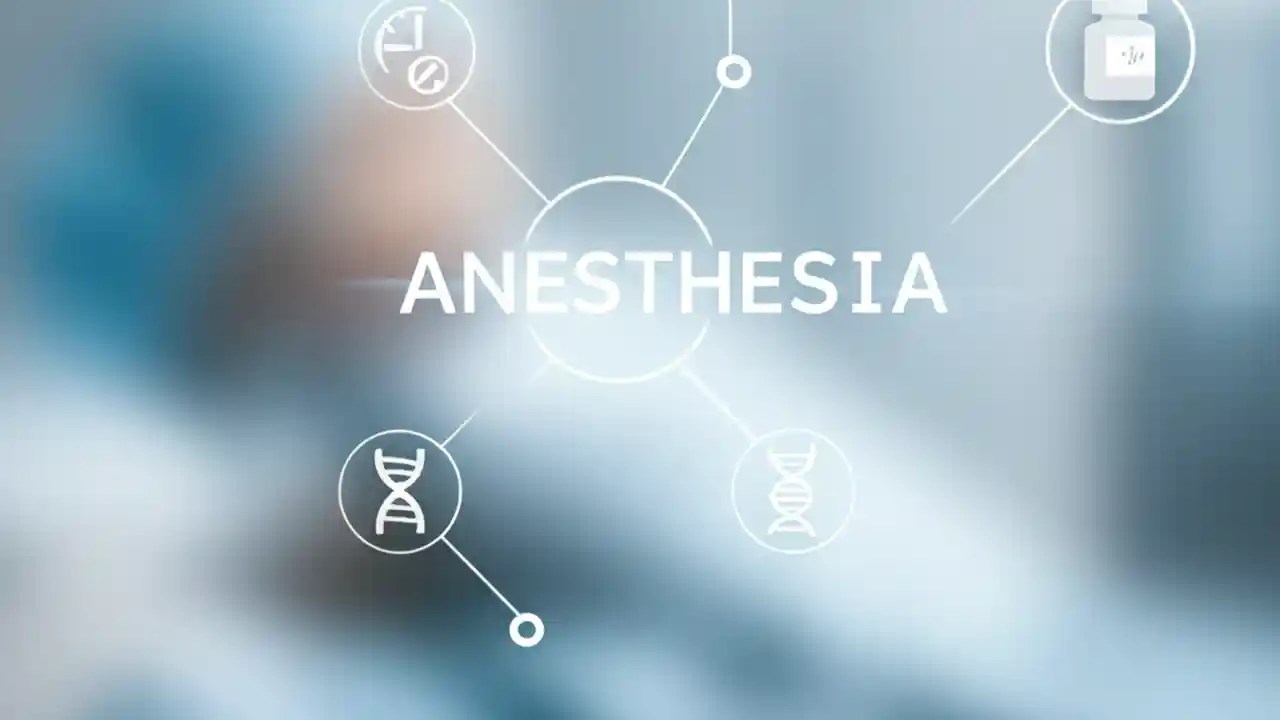 ANESTHESIA