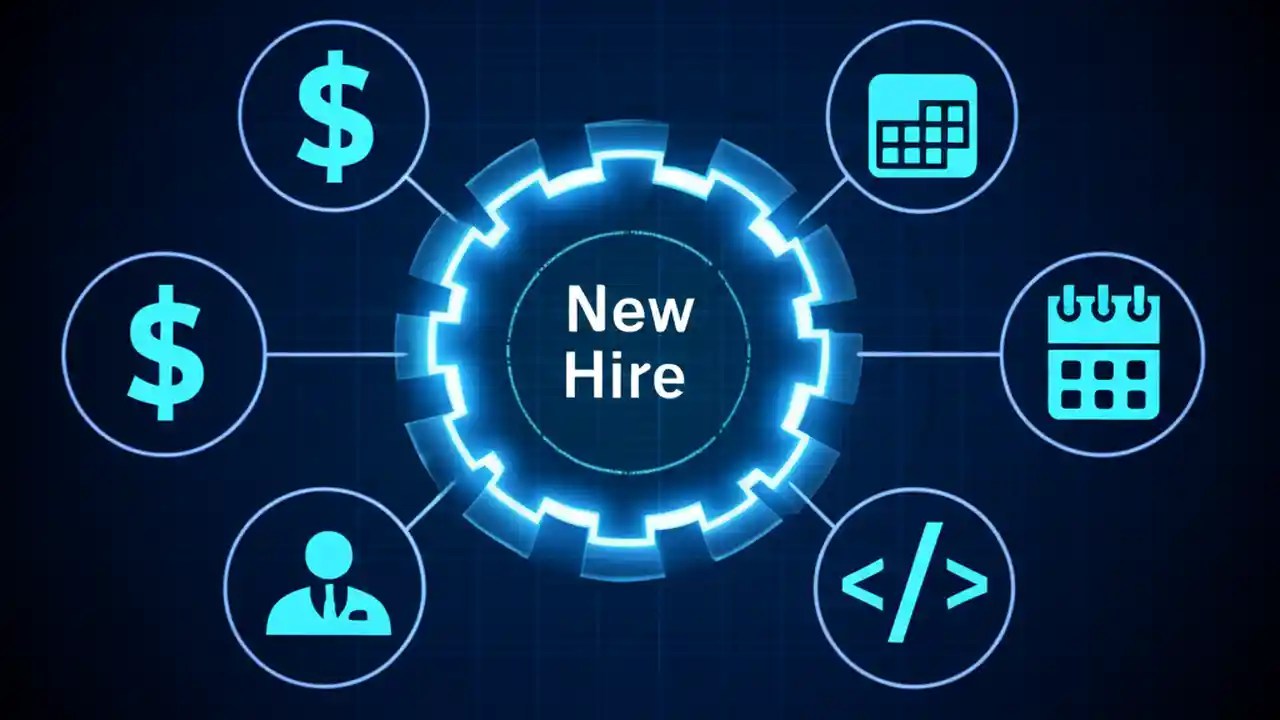 $

$

New Hire

</>