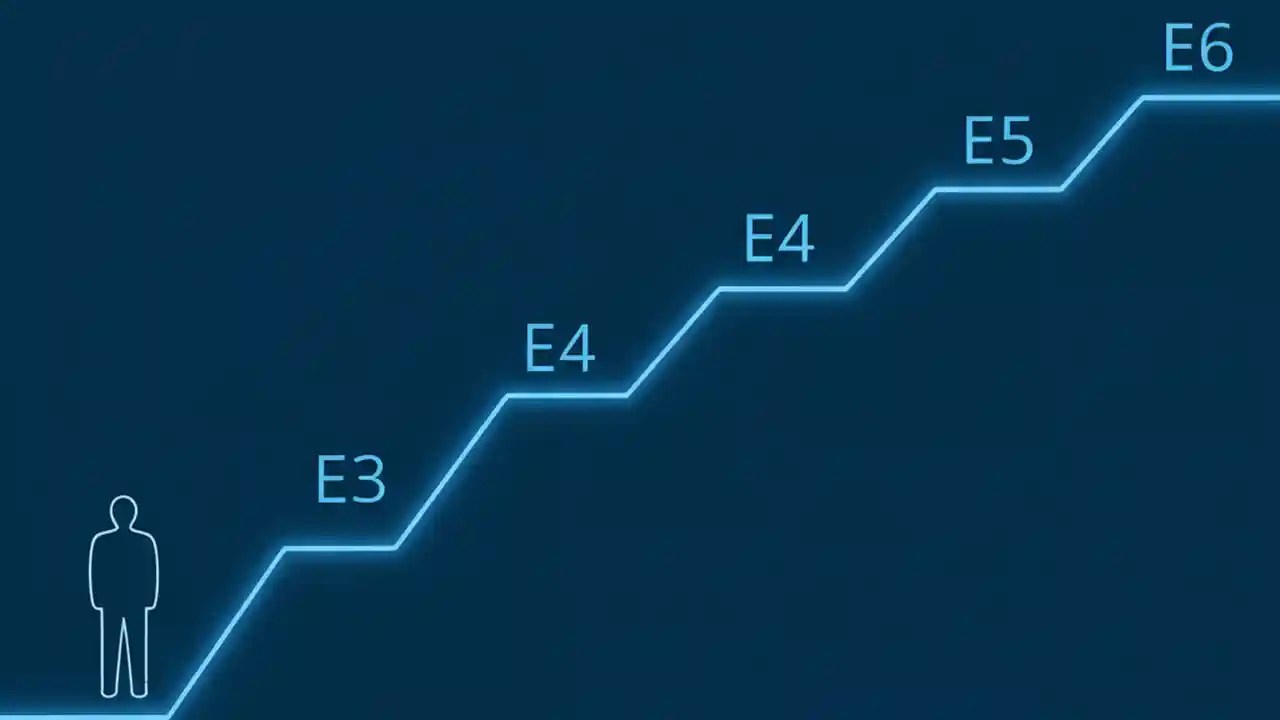 E3

E4

E4

E5

E6