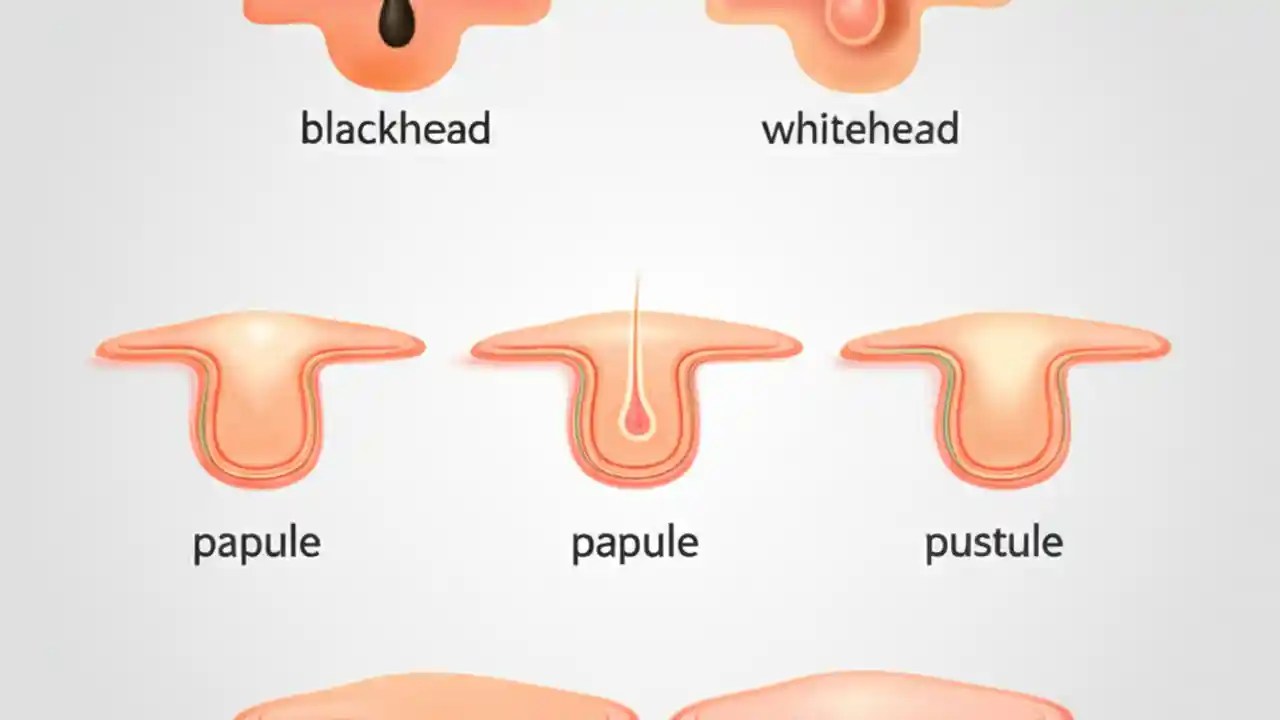 blackhead

whitehead

papule

papule

pustule