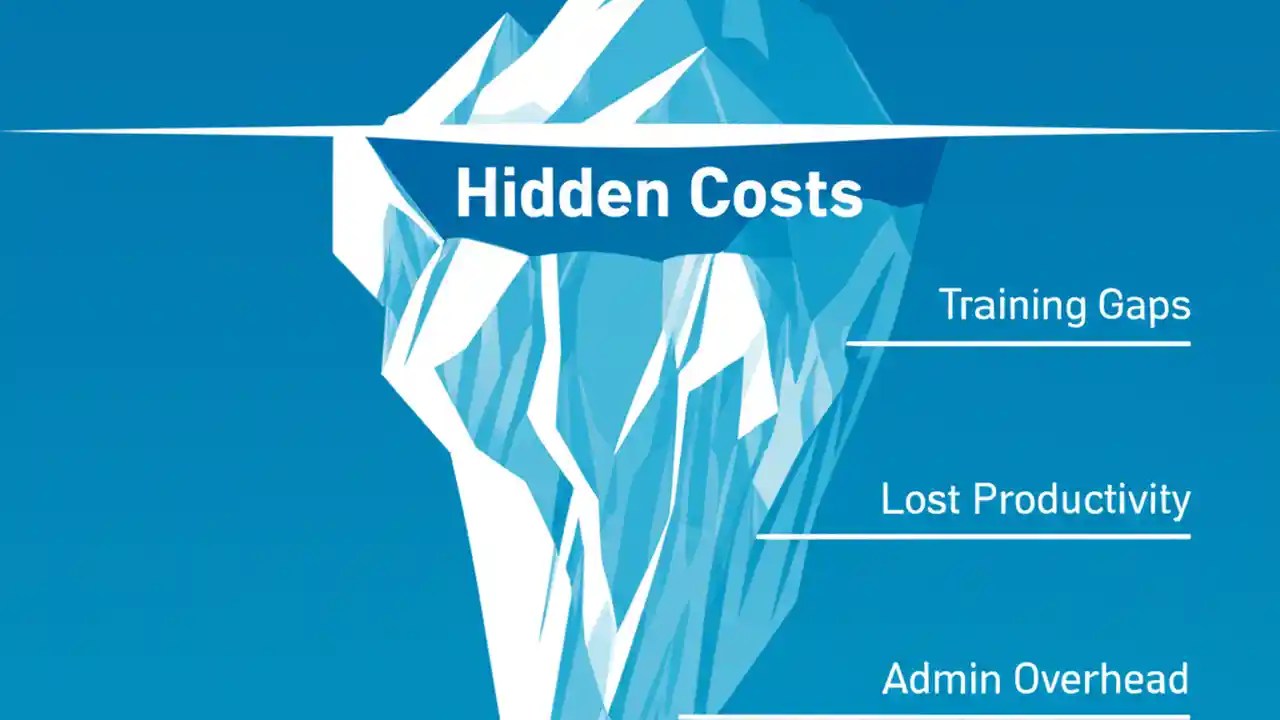 Hidden Costs

Training Gaps

Lost Productivity

Admin Overhead