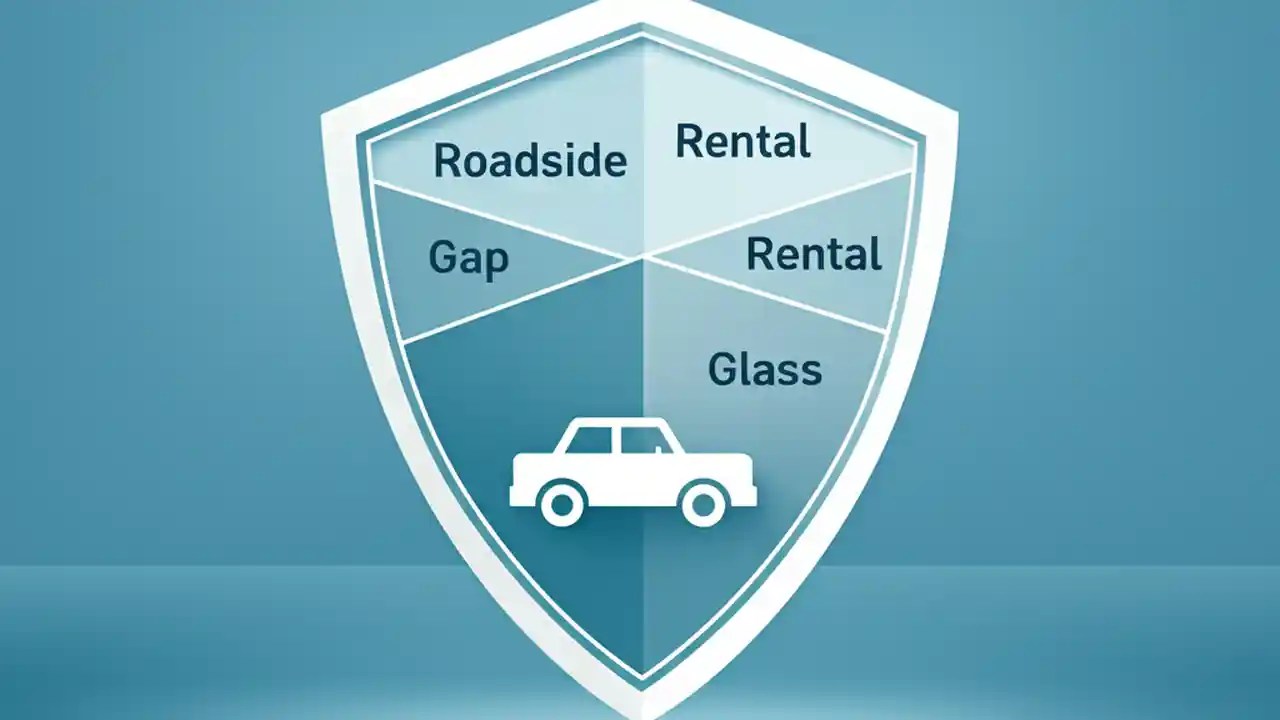 Roadside
Rental
Gap
Rental
Glass