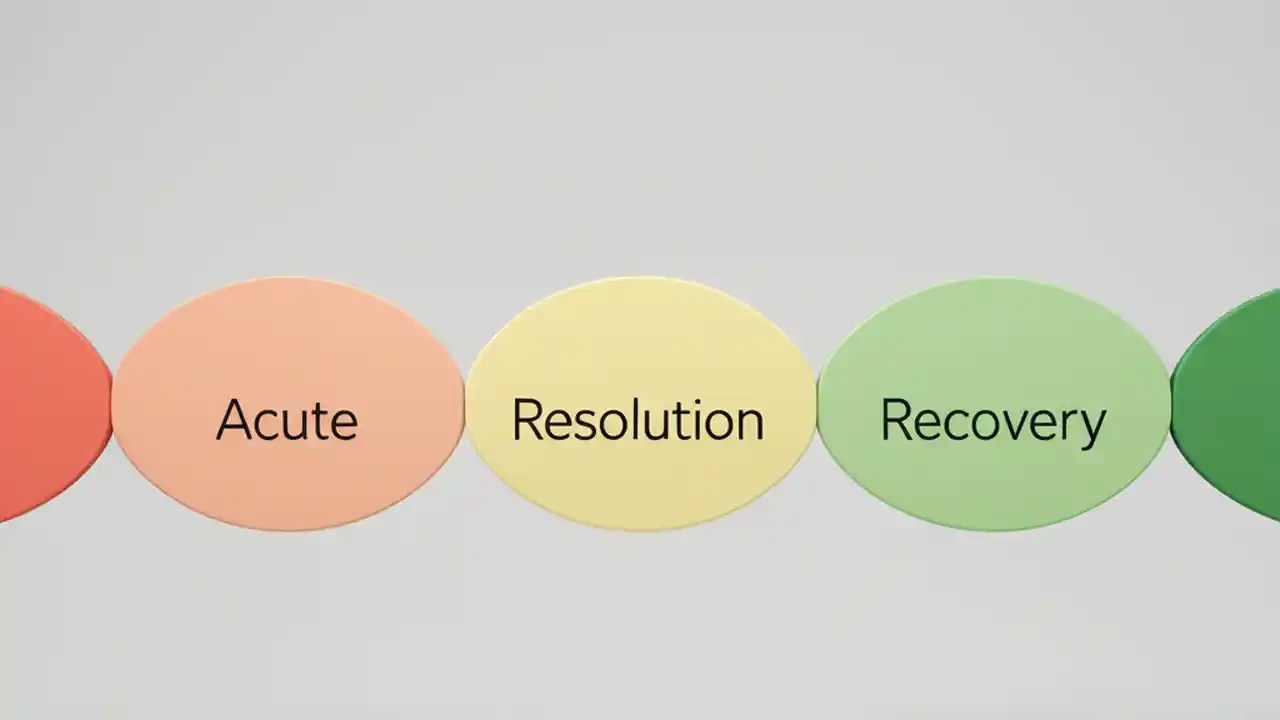 Acute

Resolution

Recovery