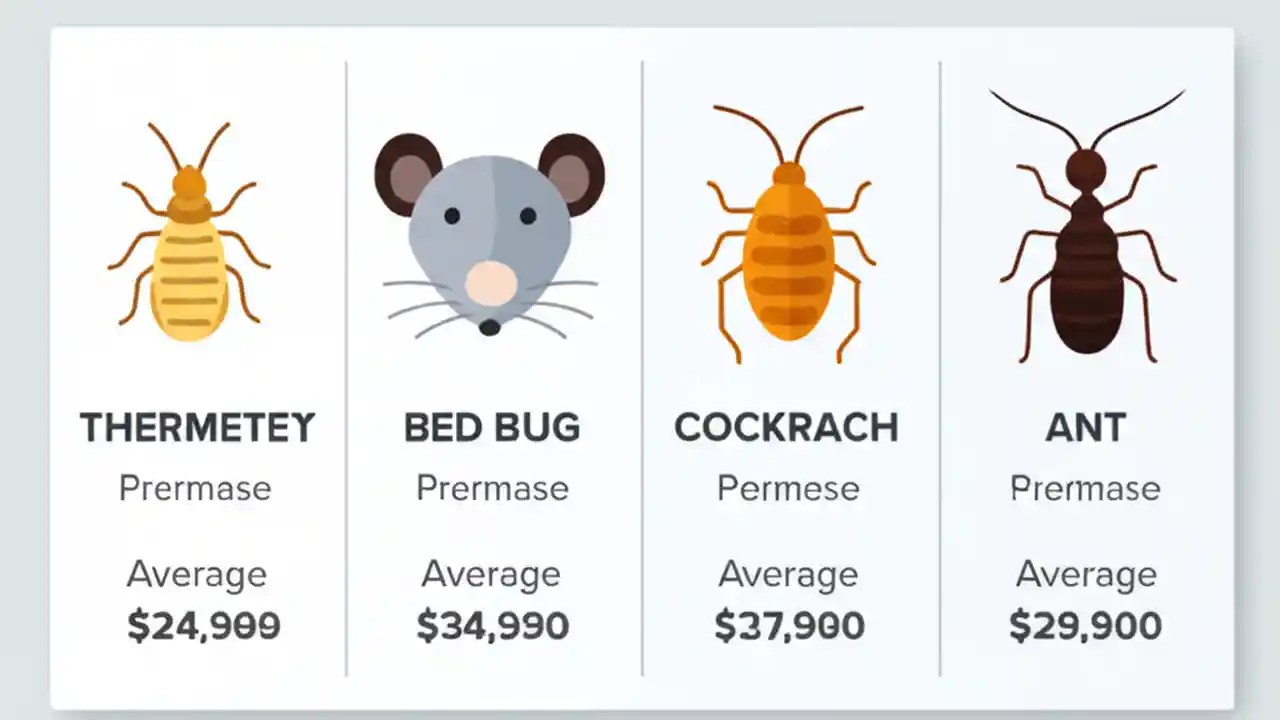 THERMETEY
Prermase
Average
$24,909

BED BUG
Prermase
Average
$34,990

COCKRACH
Permese
Average
$37,900

ANT
Prermase
Average
$29,900