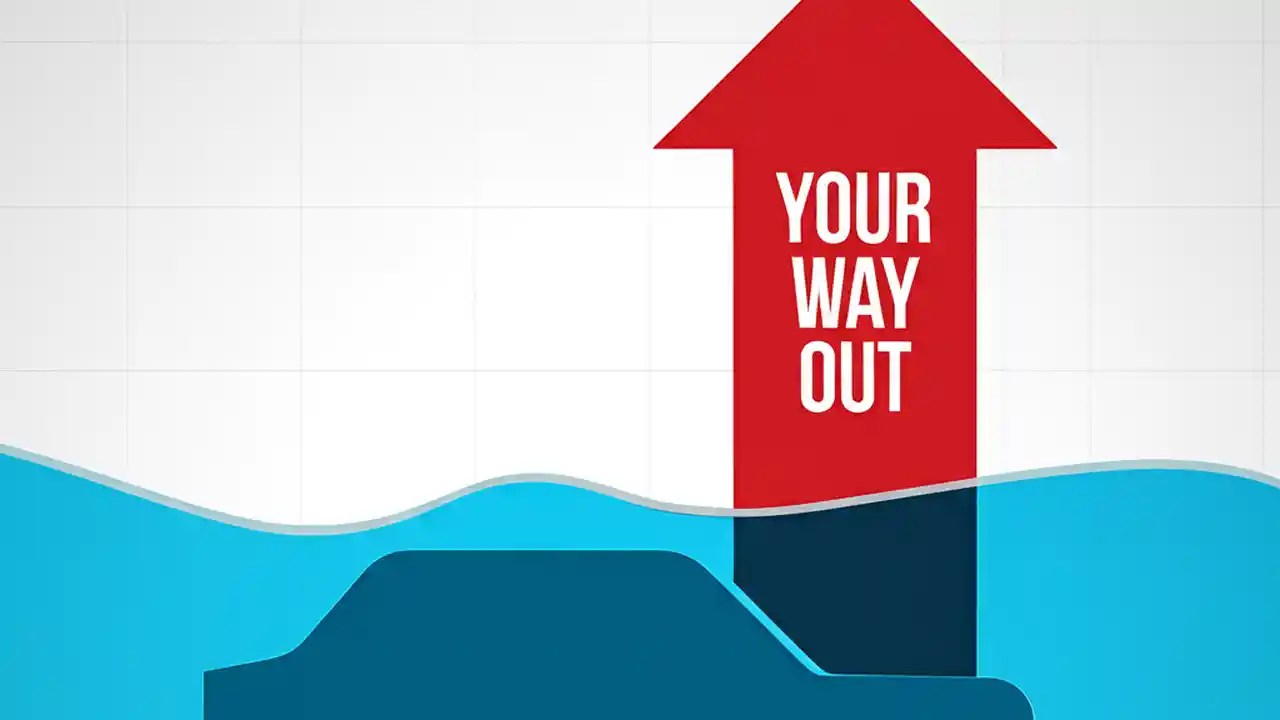 YOUR
WAY
OUT