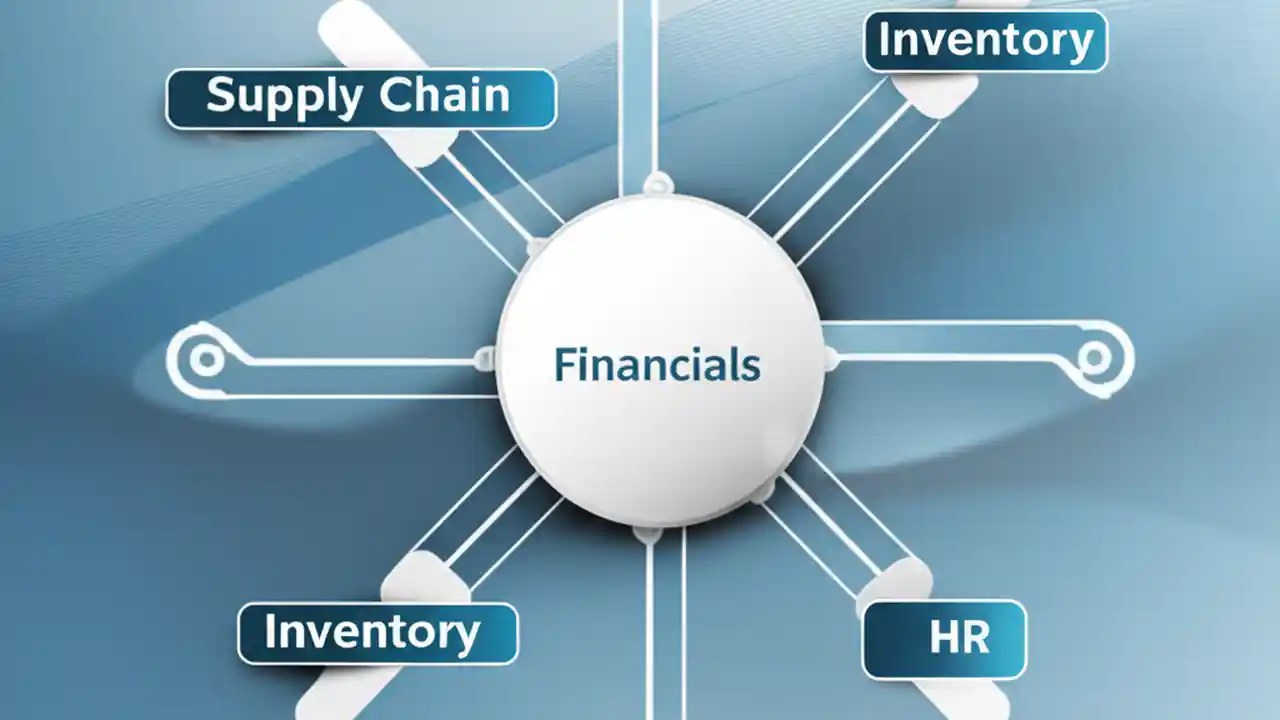 Supply Chain

Inventory

Financials

Inventory

HR