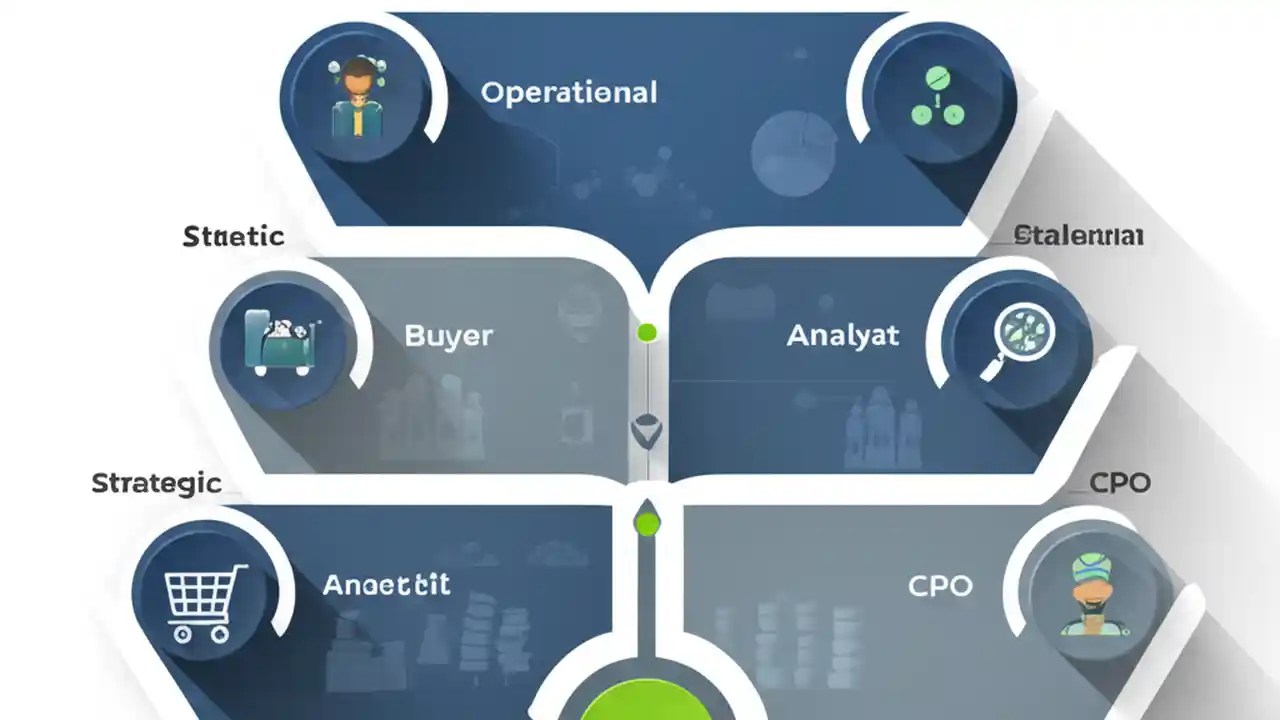 Operational

Stnetic

Stalenrial

Buyer

Analyat

Strategic

CPO

Anoettit

CPO