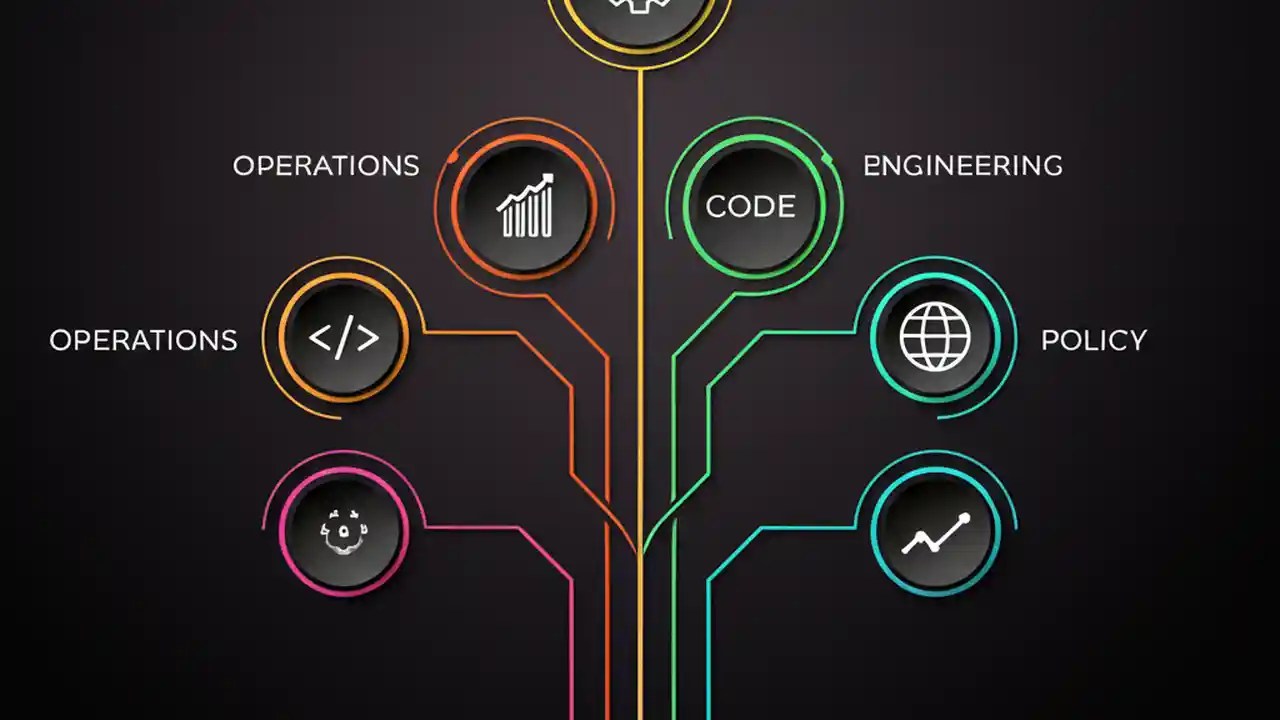 OPERATIONS

CODE

ENGINEERING

OPERATIONS

</>

POLICY