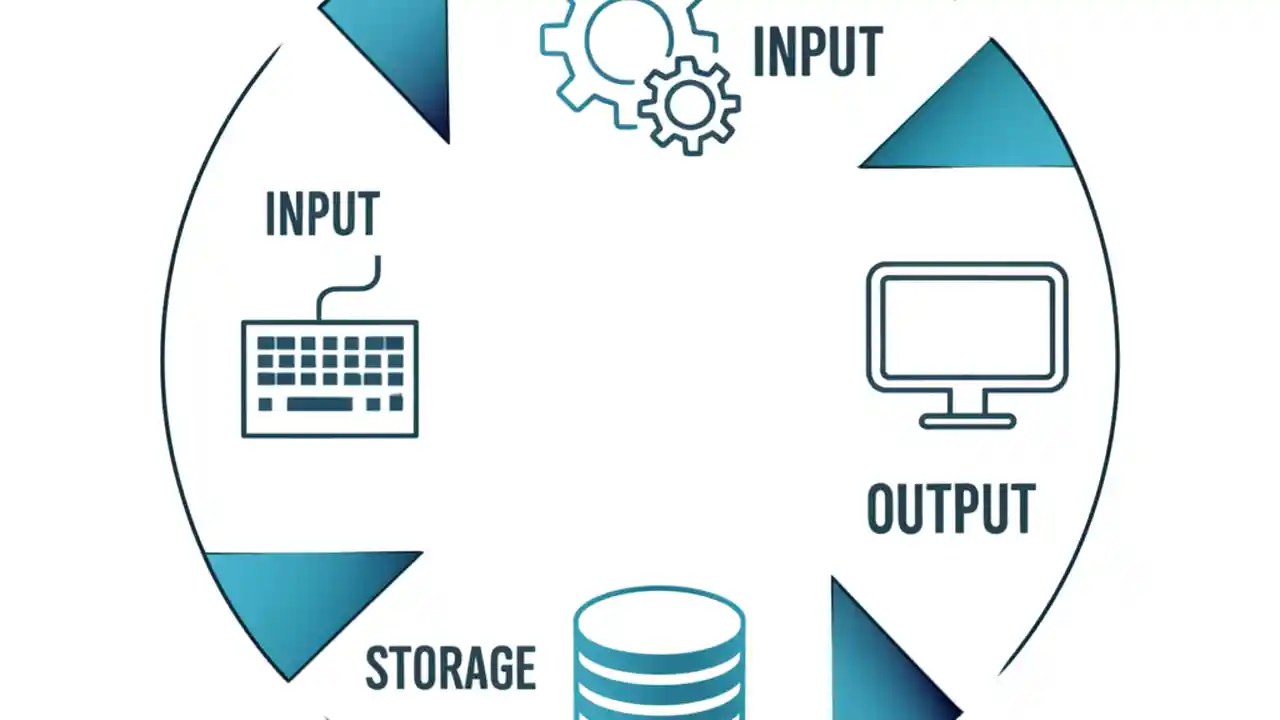 INPUT

INPUT

OUTPUT

STORAGE