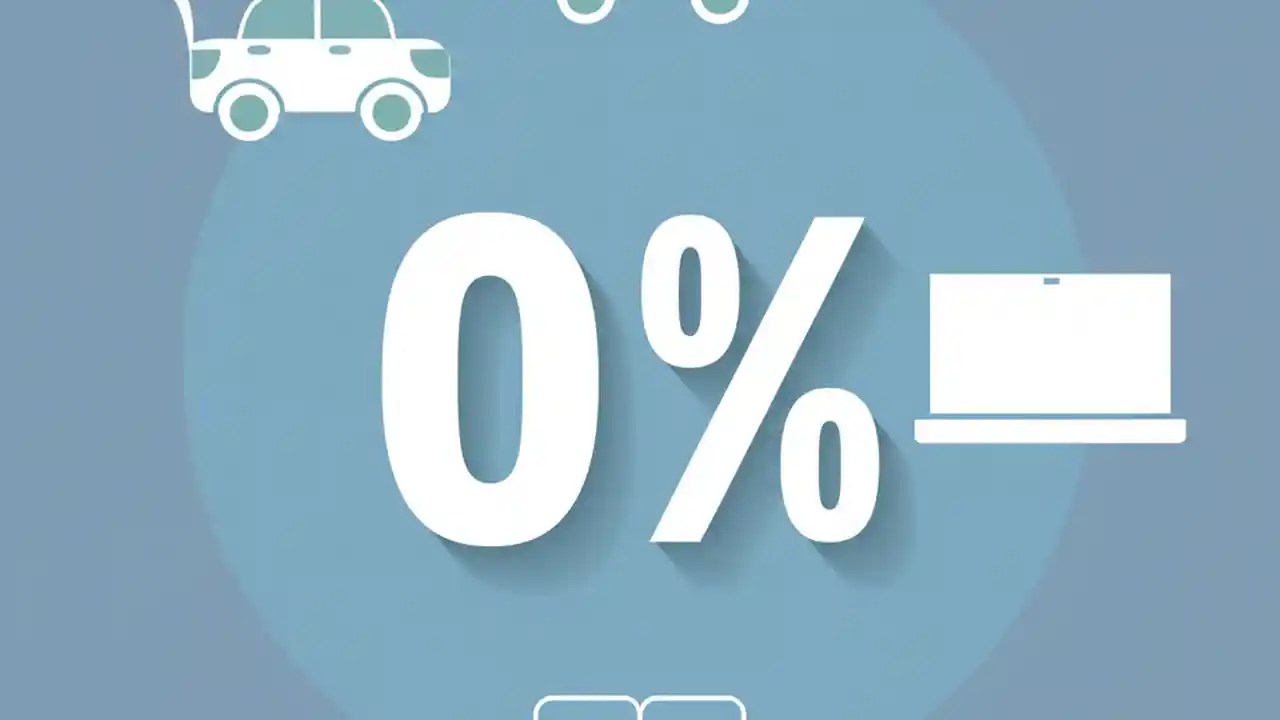 0%