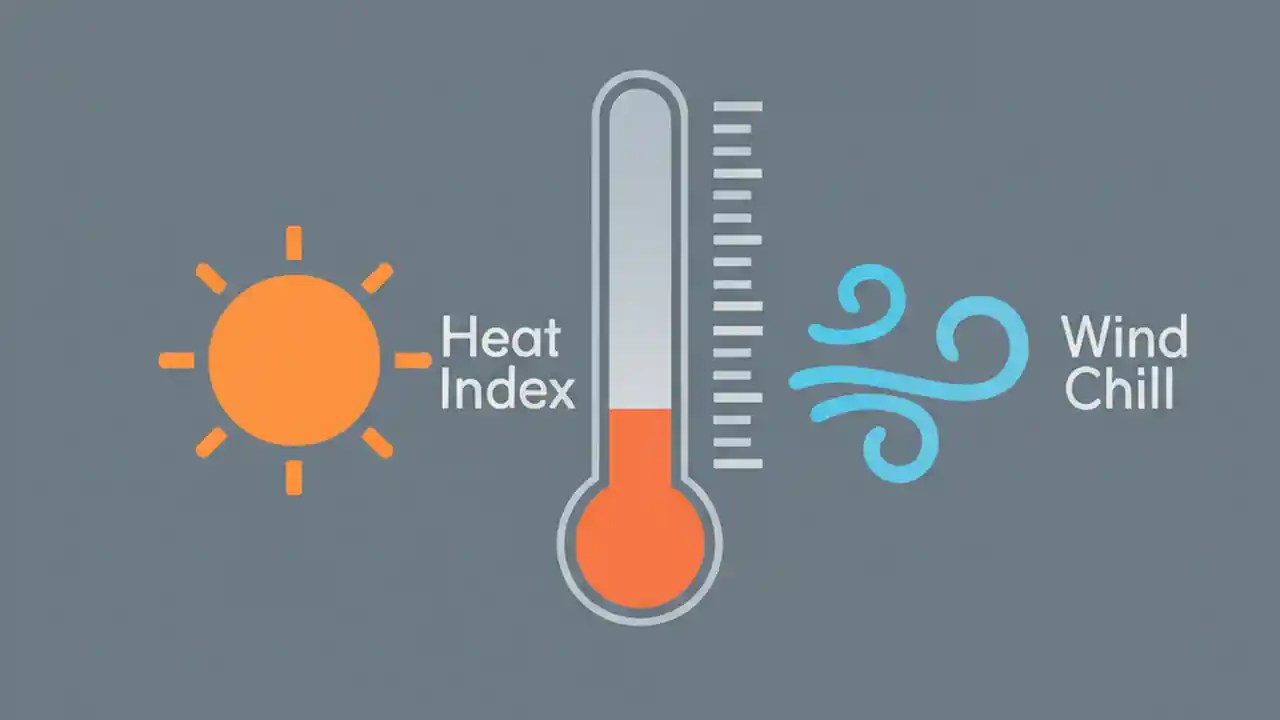 Heat Index

Wind Chill