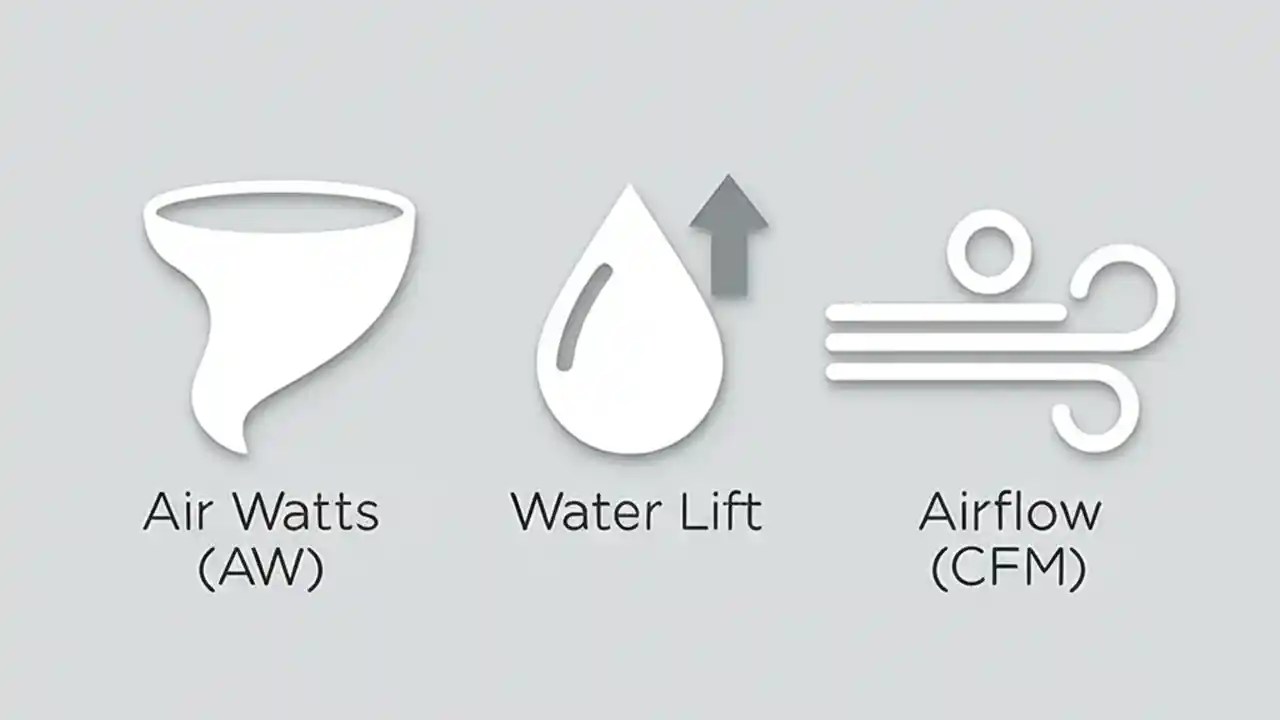 Air Watts
(AW)

Water Lift

Airflow
(CFM)