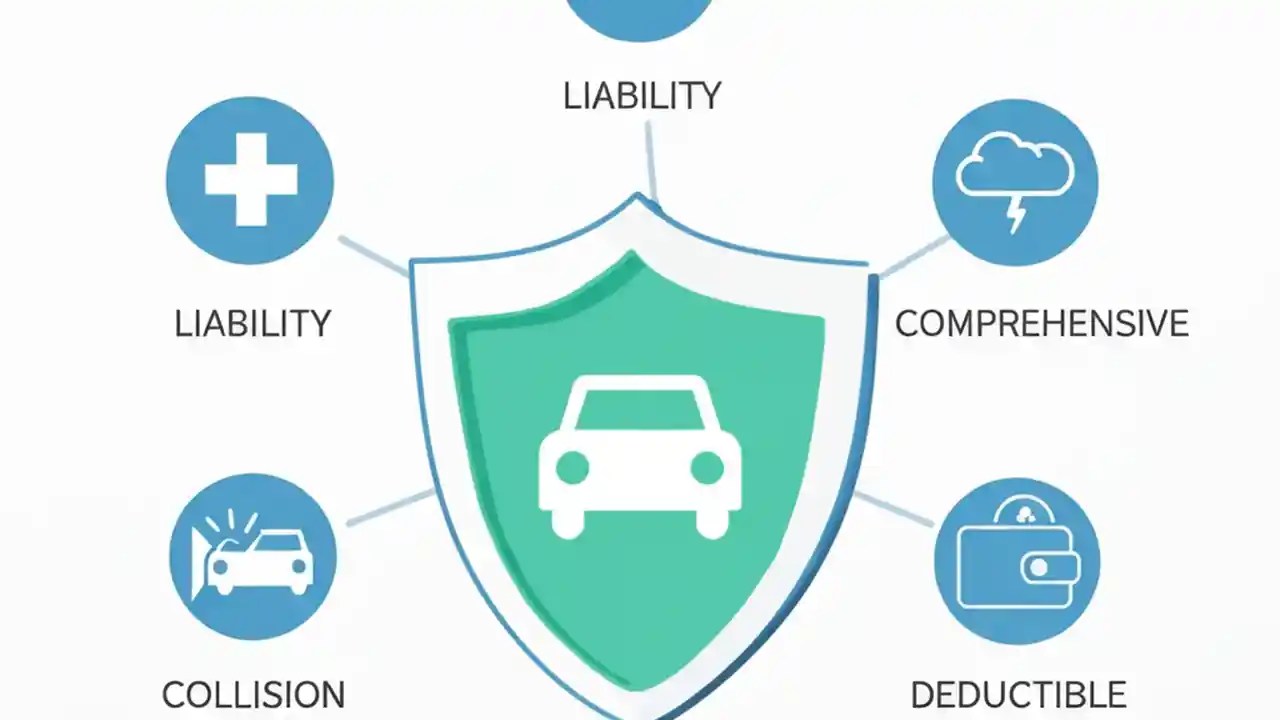 LIABILITY

LIABILITY

COMPREHENSIVE

COLLISION

DEDUCTIBLE