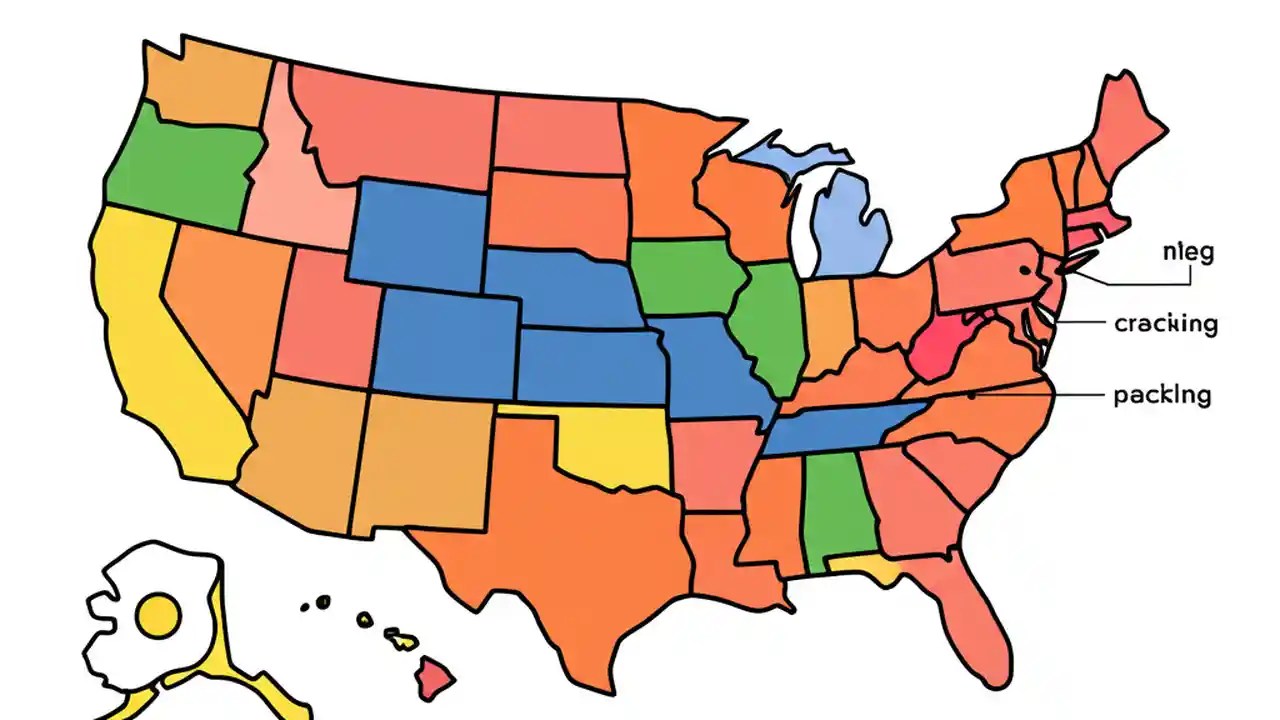 nleg

cracking

packing