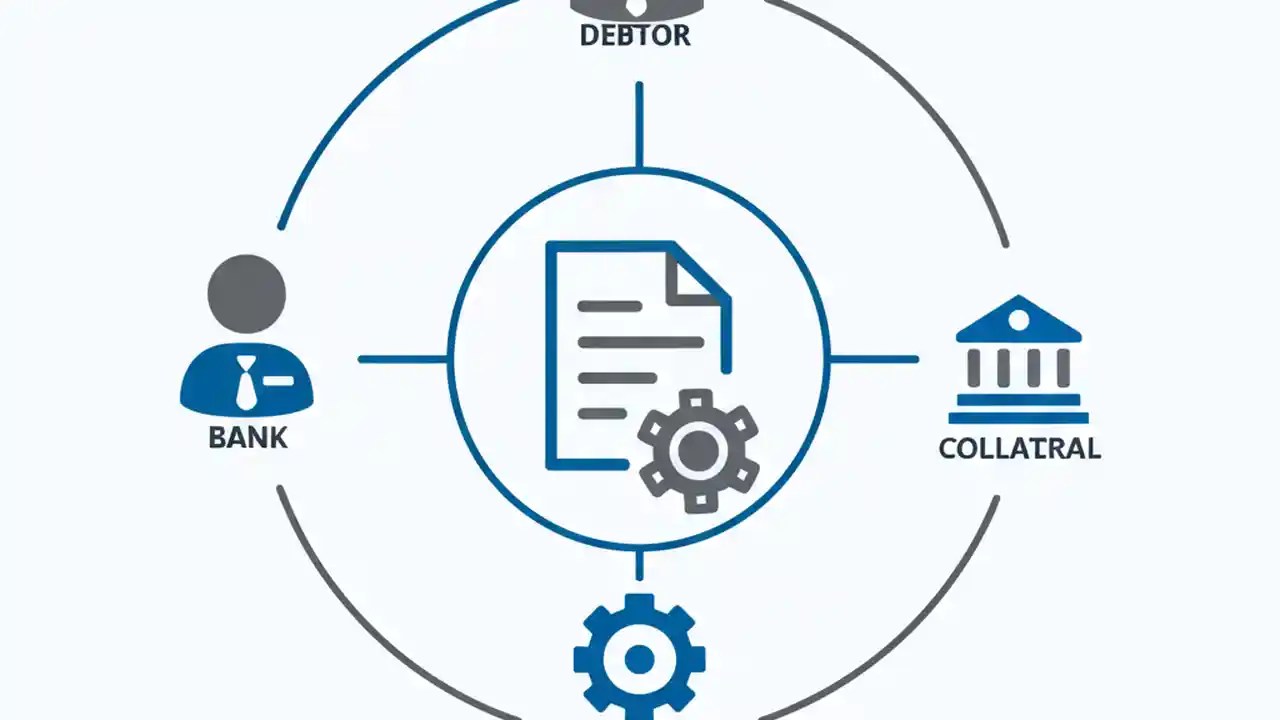 DEBTOR

BANK

COLLATRAL