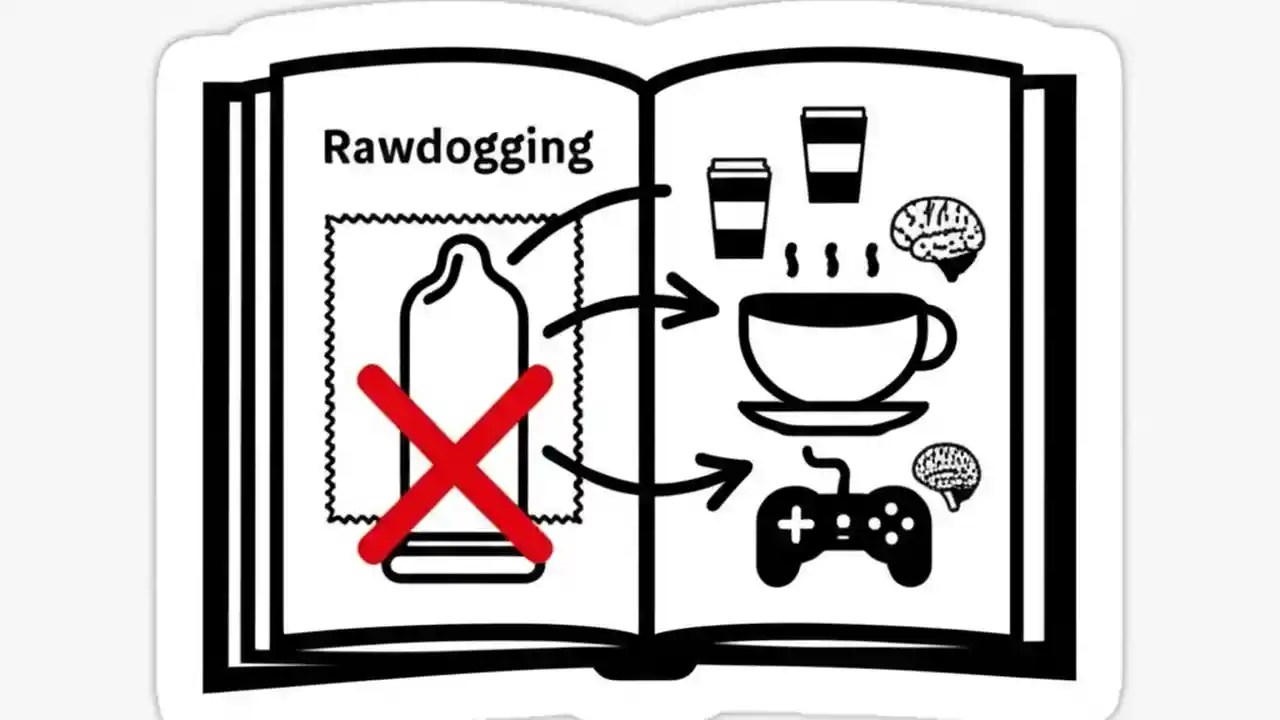 Rawdogging