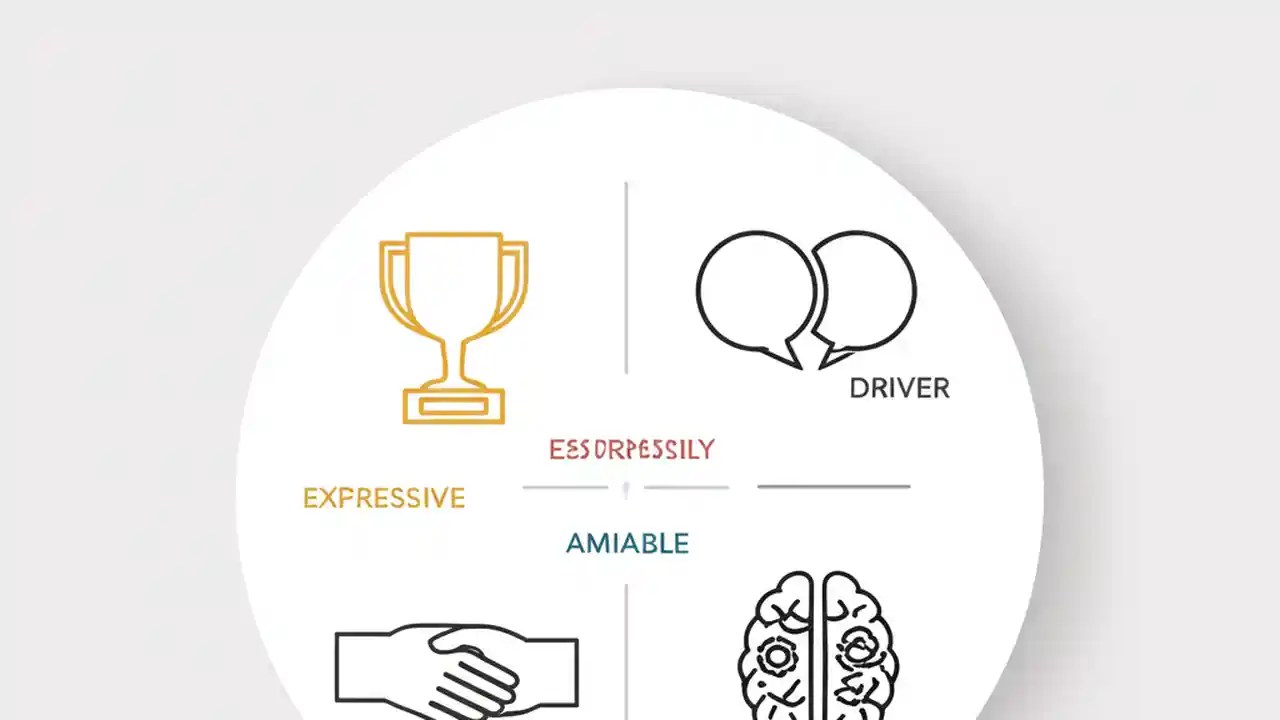 DRIVER

ESSORPESSILY

EXPRESSIVE

AMIABLE