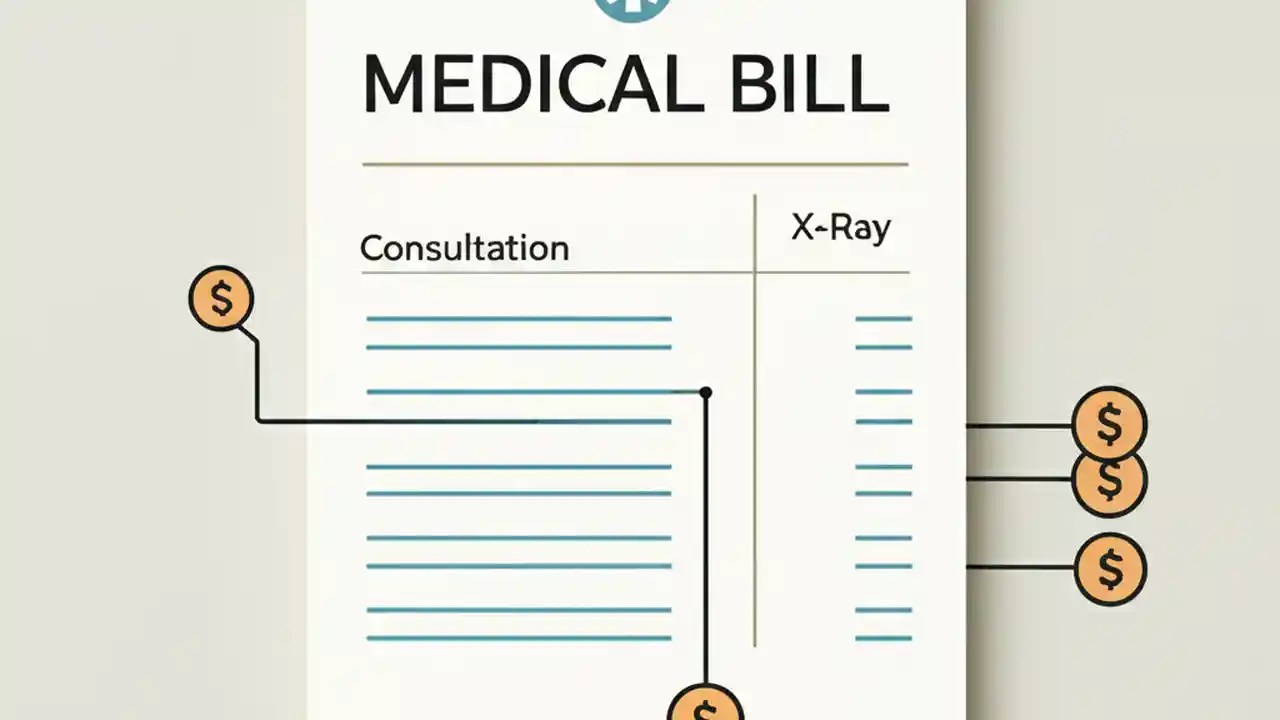 MEDICAL BILL

Consultation

X-Ray

$

$

$

$

$