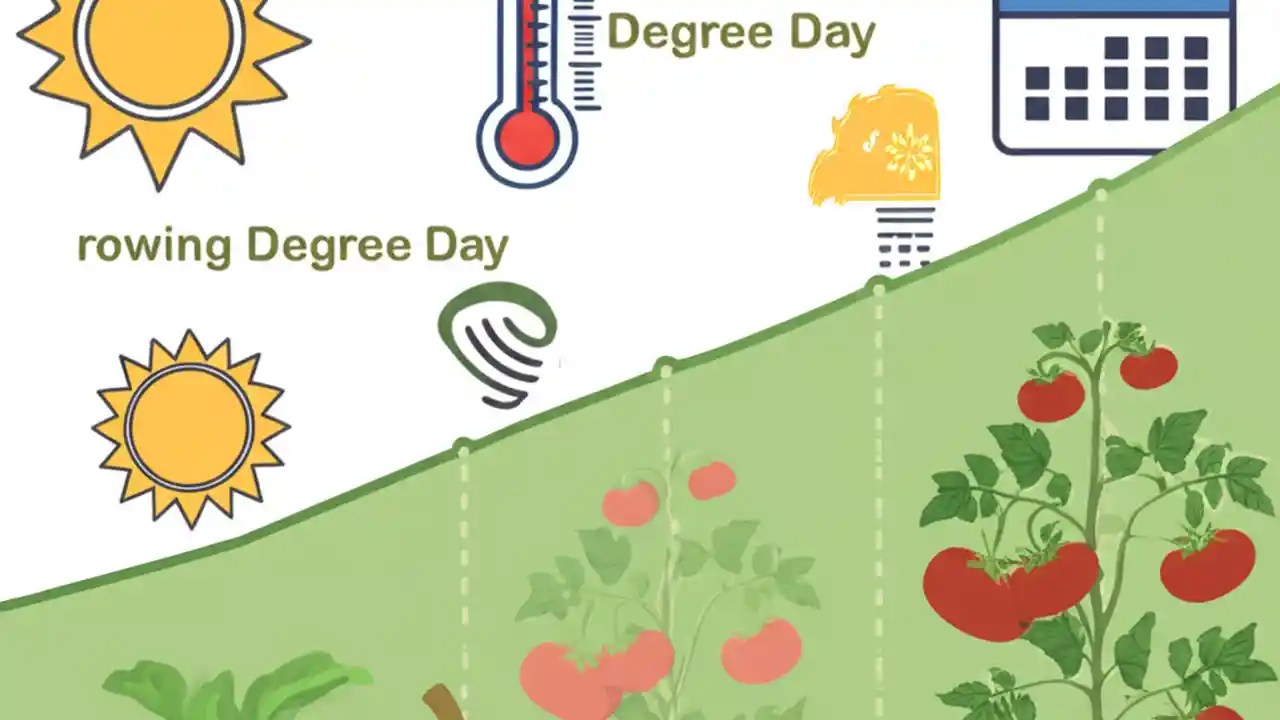 Degree Day

rowing Degree Day