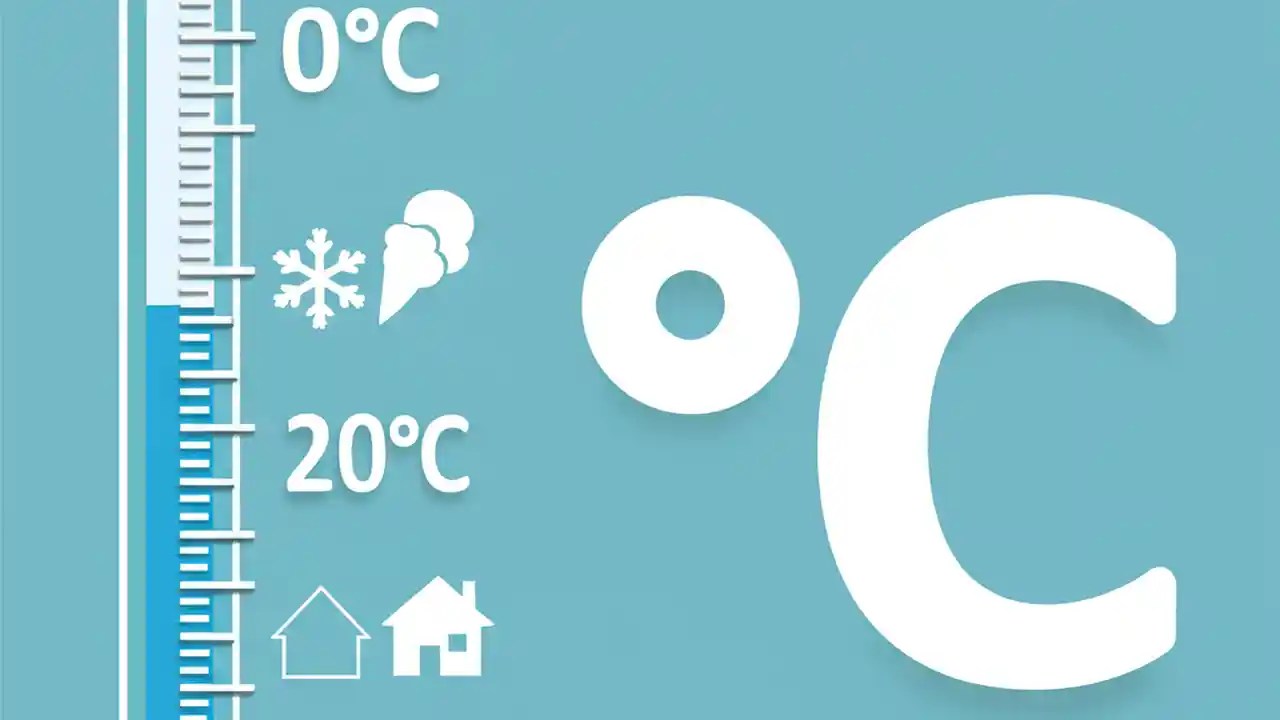 0°C

20°C

°C