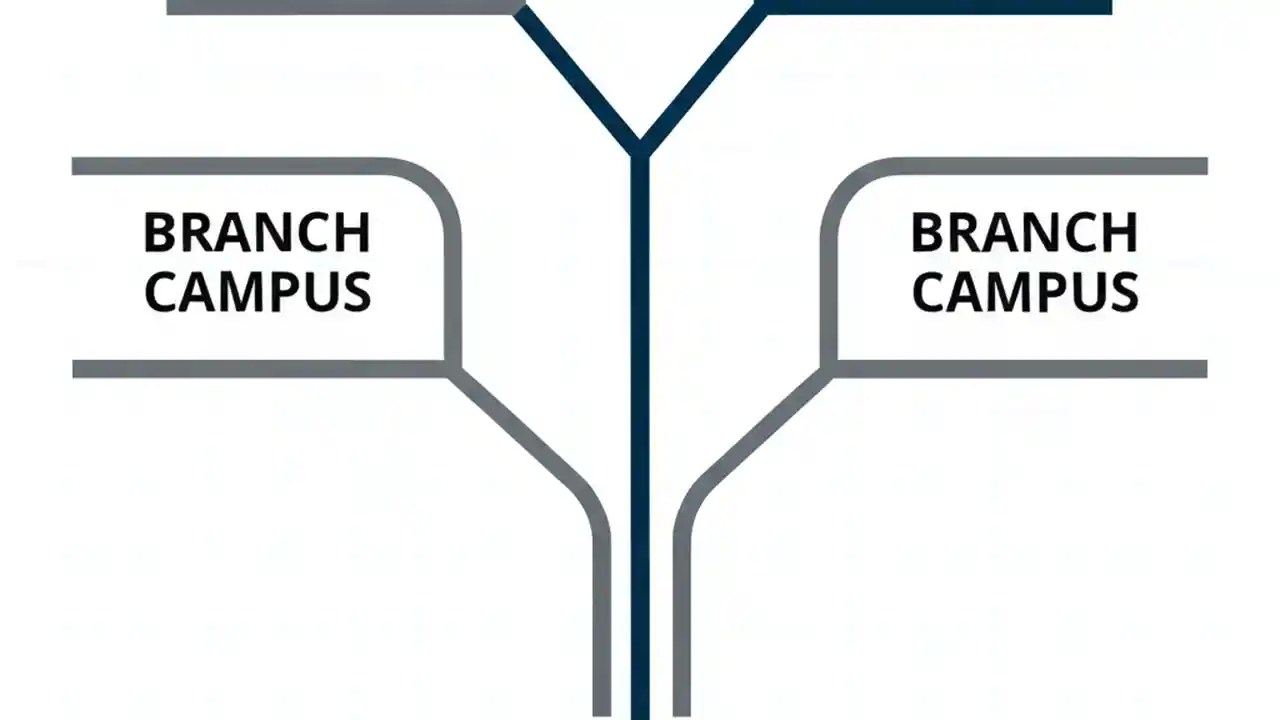 BRANCH CAMPUS

BRANCH CAMPUS