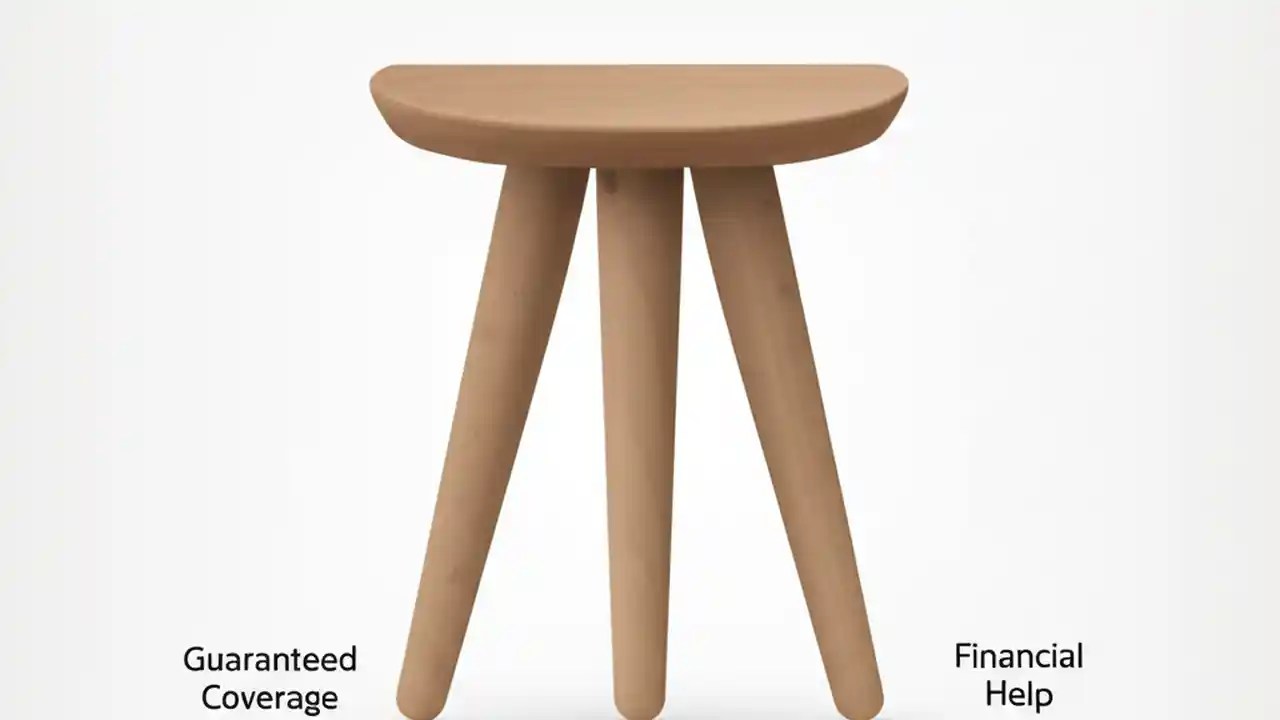 Guaranteed Coverage

Financial Help