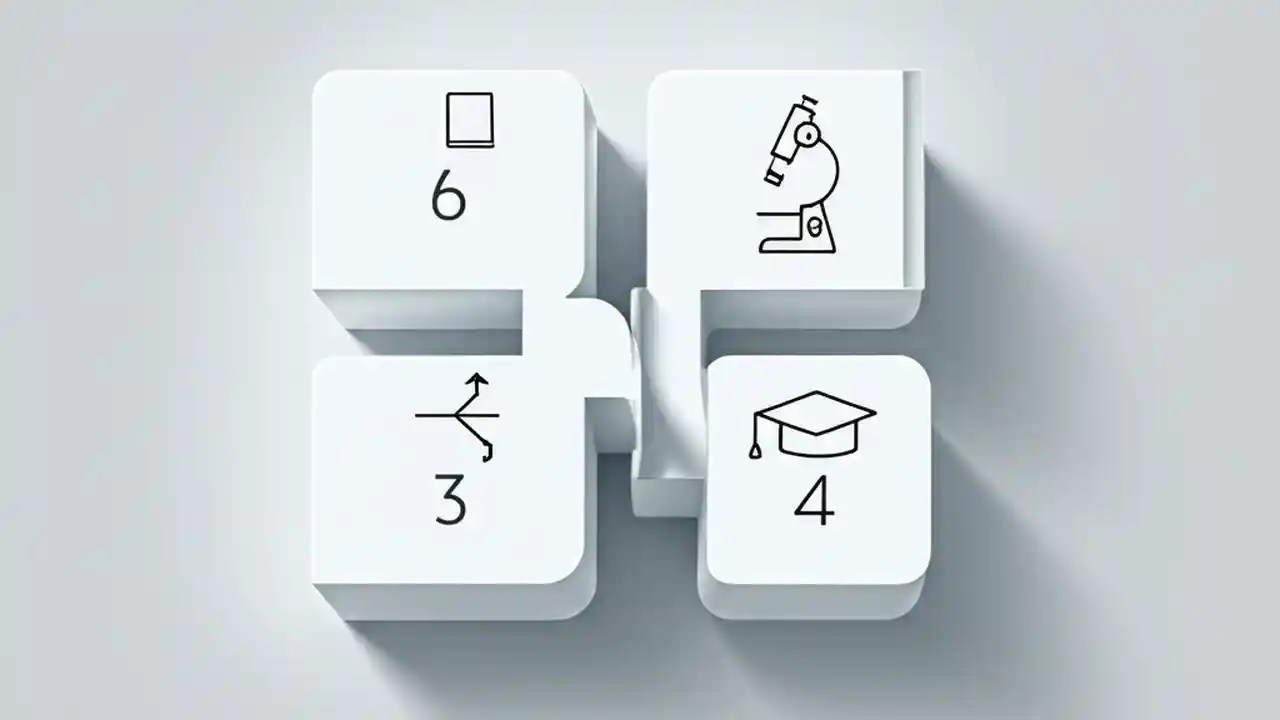 6

3

4